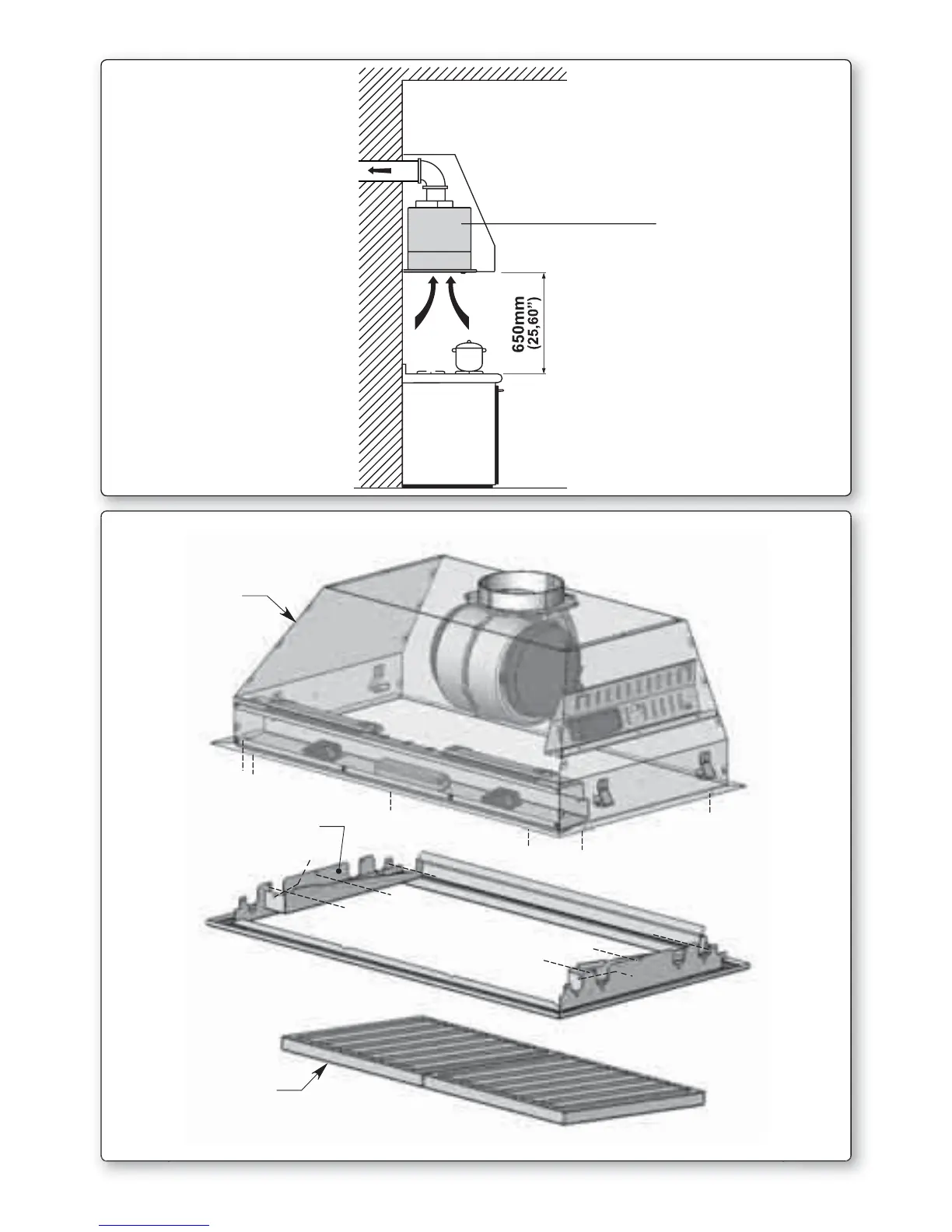 650mm
(25,60")