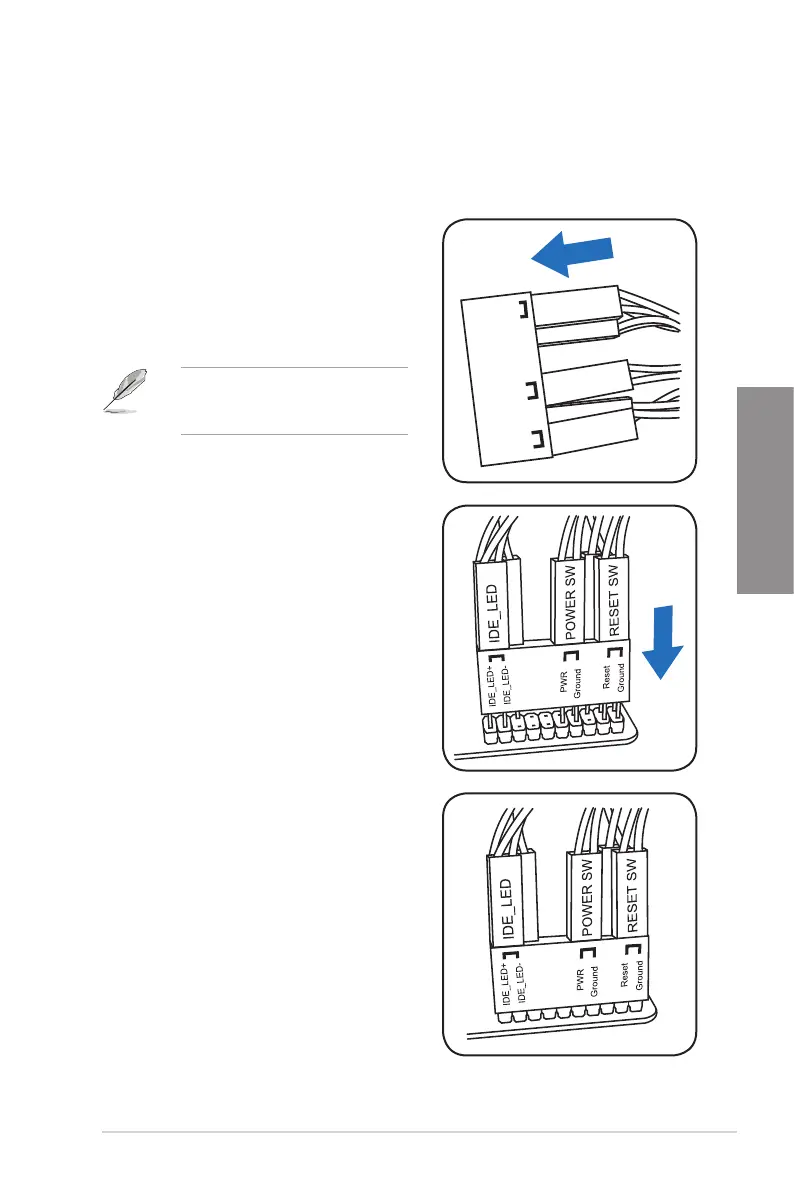 IDE_LED

POWER SW

RESET SW

IDE_LED+

IDE_LED-

PWR

Ground

Reset

Ground

IDE_LED

POWER SW

RESET SW

IDE_LED+

IDE_LED-

PWR

Ground

Reset

Ground