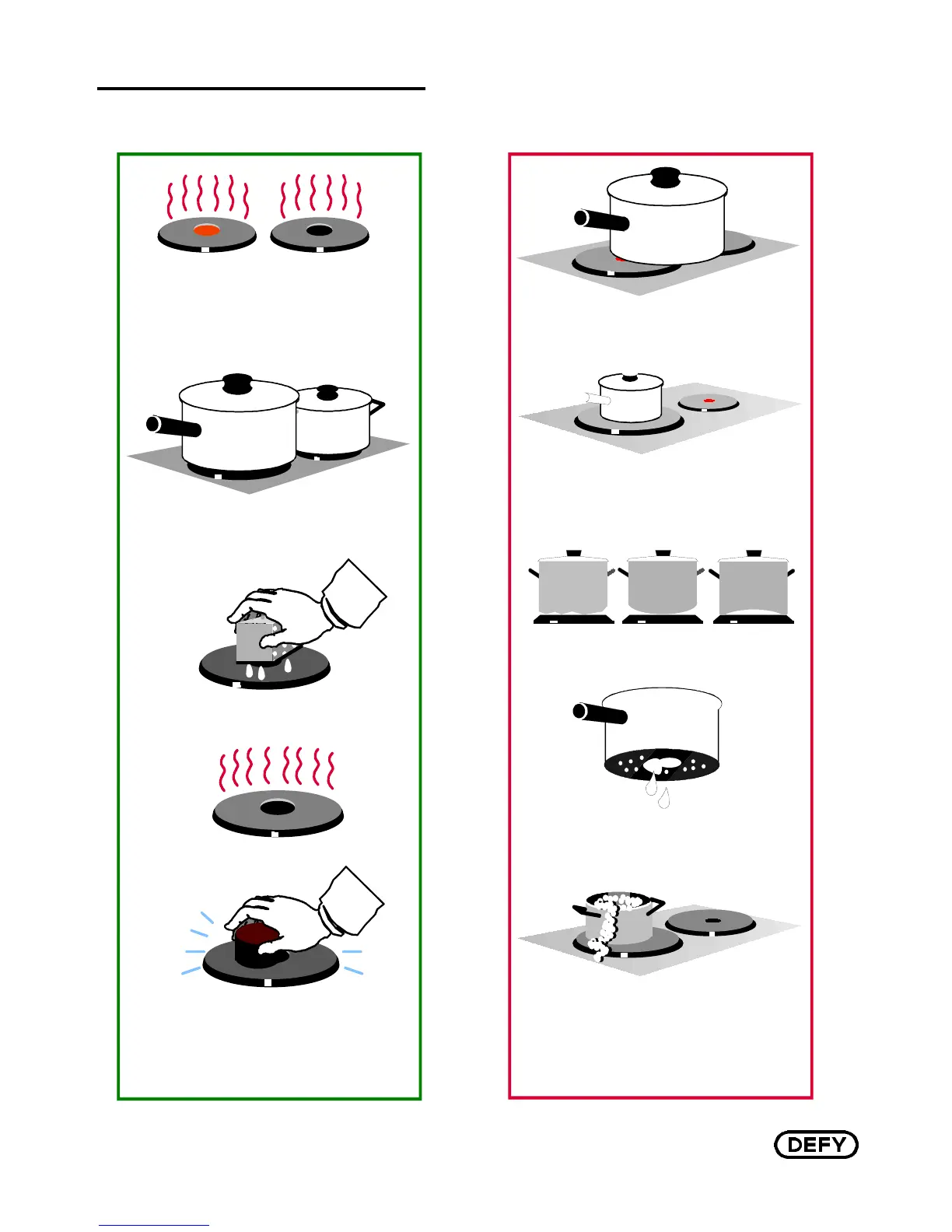 DEFY