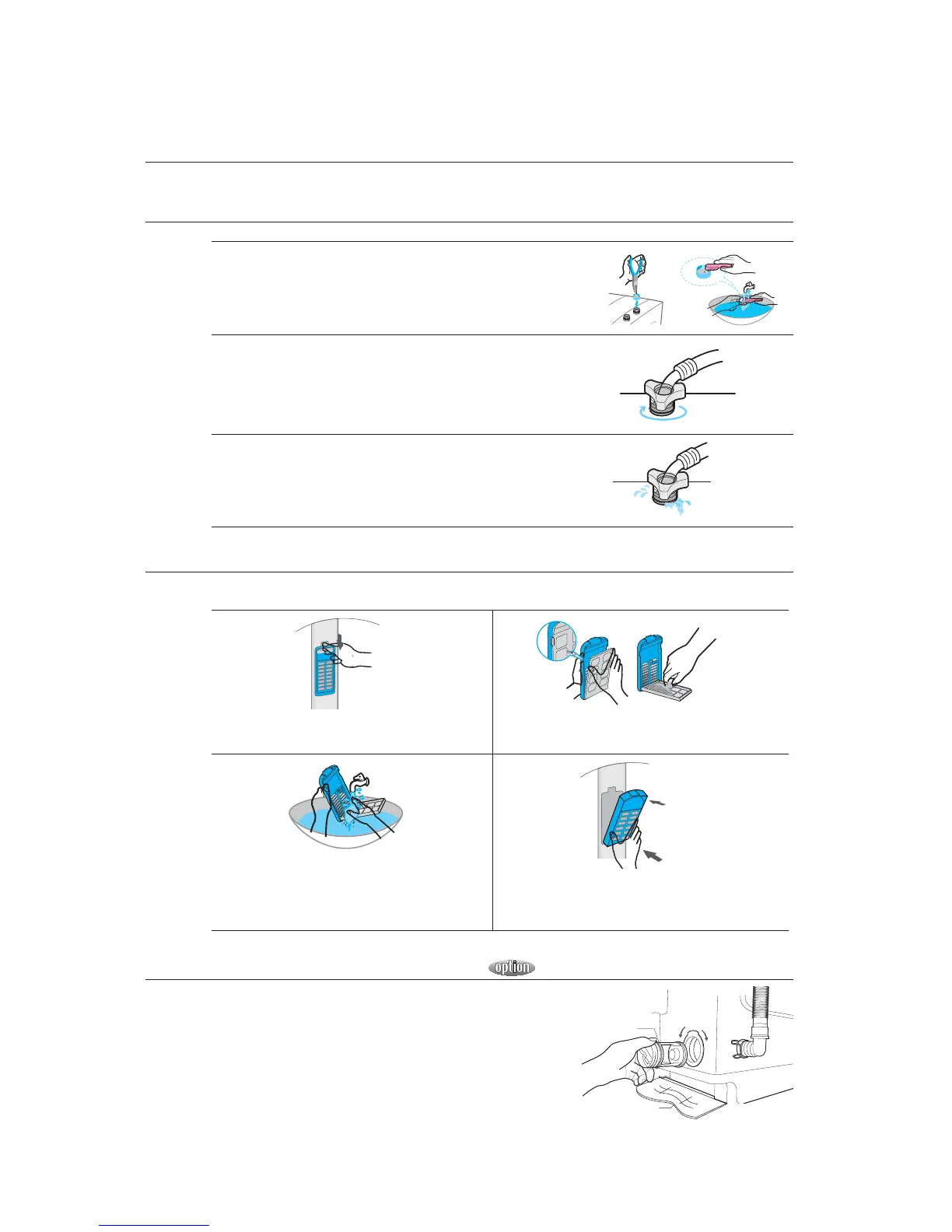 option