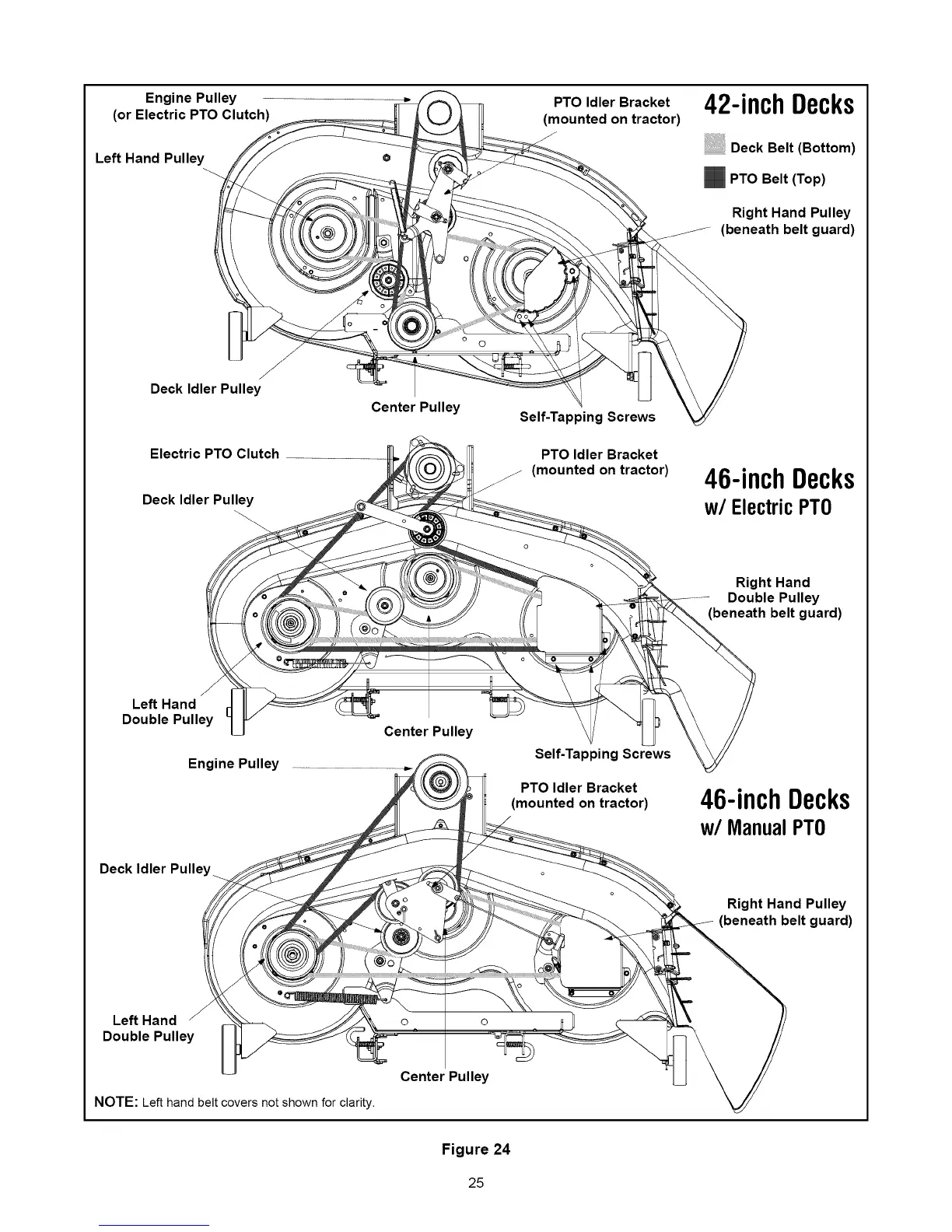 Engine Pulley
(or Electric PTO Clutch)

PTO Idler Bracket
(mounted on tractor)

42-inch Decks

Deck Belt (Bottom)

PTO Belt (Top)

Left Hand Pulley

Right Hand Pulley
(beneath belt guard)

Deck Idler Pulley

Center Pulley

Self-Tapping Screws

Electric PTO Clutch

PTO Idler Bracket
(mounted on tractor)

46-inch Decks
w/ Electric PTO

Deck Idler Pulley

Right Hand
Double Pulley
(beneath belt guard)

Left Hand
Double Pulley

Center Pulley

Self-Tapping Screws

Engine Pulley

PTO Idler Bracket
(mounted on tractor)

46-inch Decks
w/ Manual PTO

Deck Idler Pulley

Right Hand Pulley
(beneath belt guard)

Left Hand
Double Pulley

Center Pulley

NOTE: Left hand belt covers not shown for clarity.

Figure 24

25