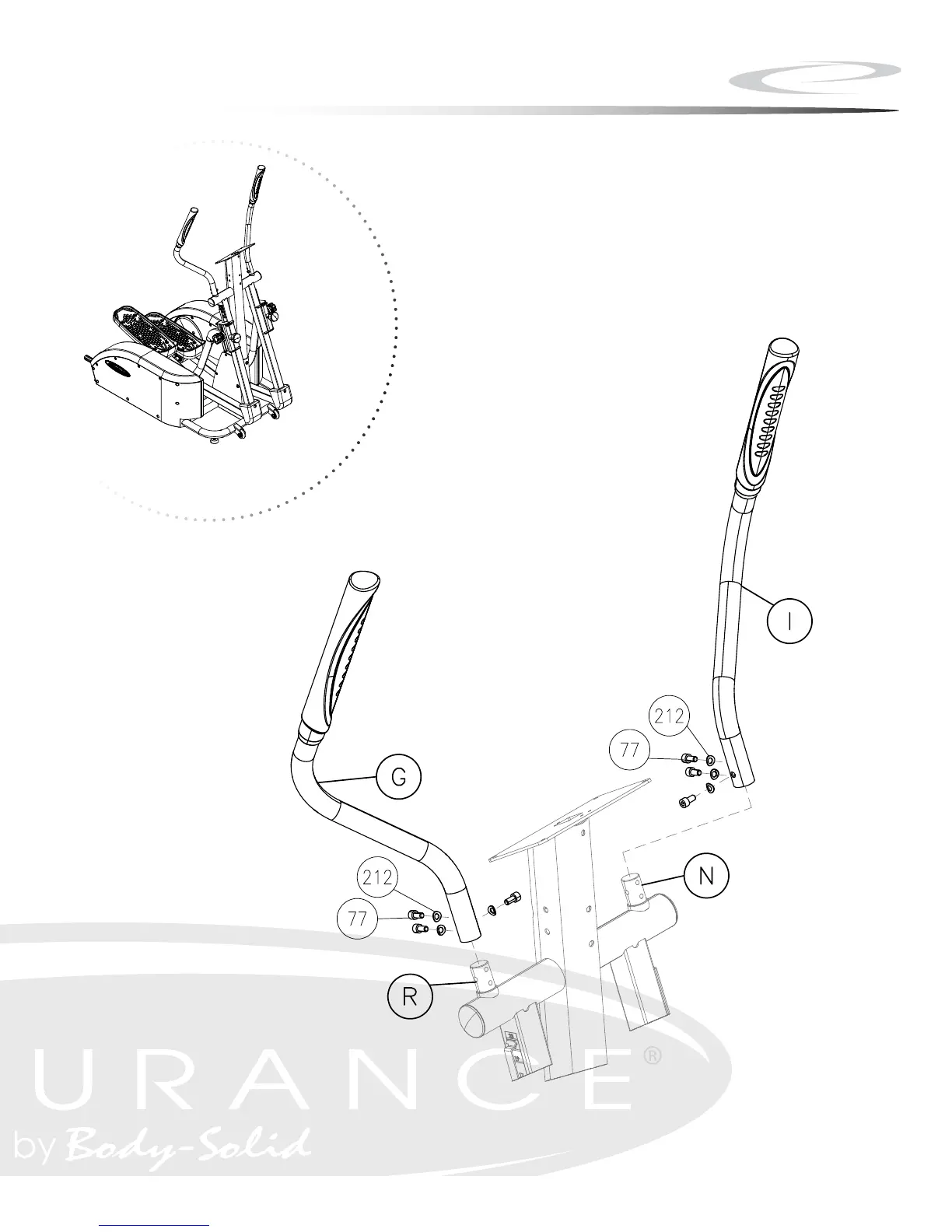 I

212

77

G

N

212

77

R

URANCE®

by Body-Solid