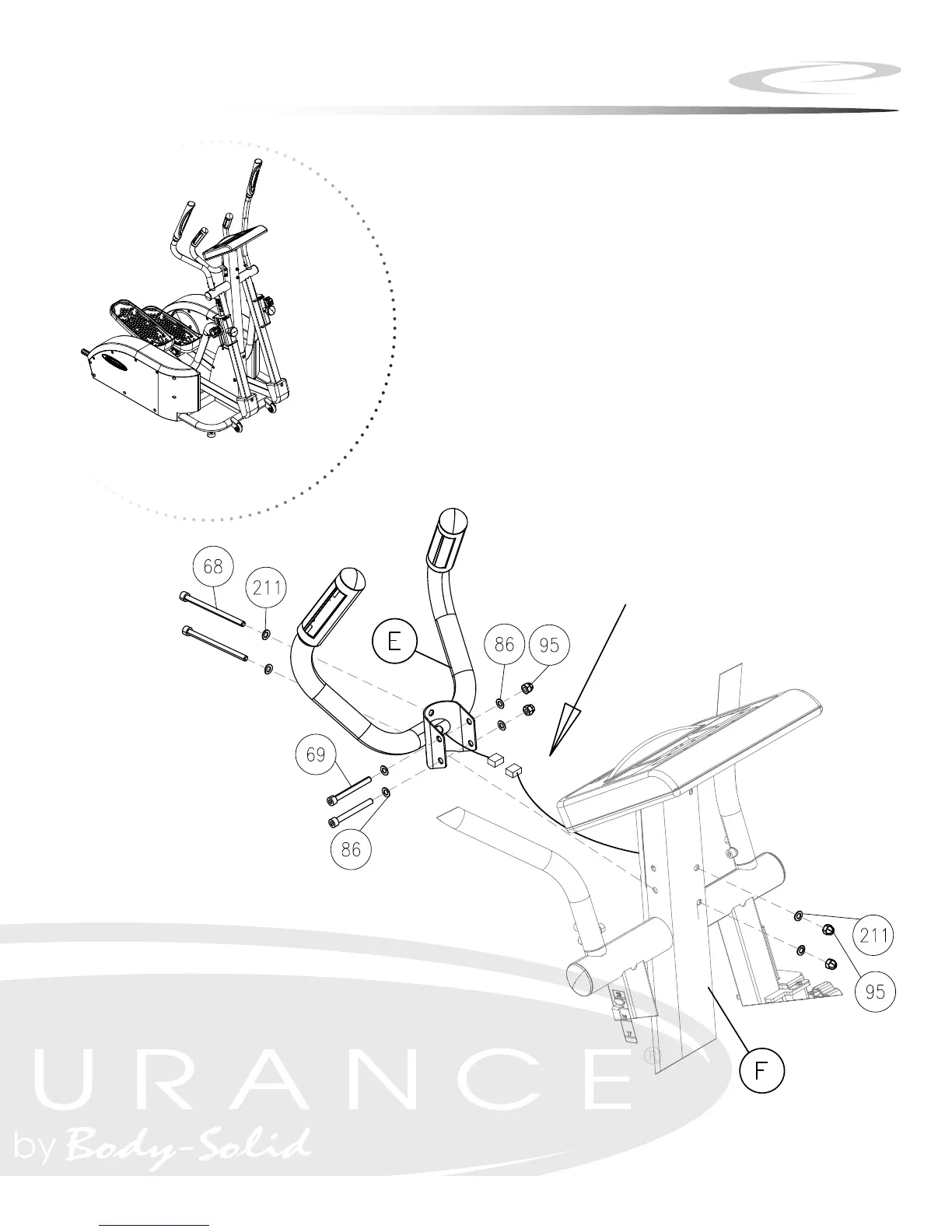 68

211

E

86

95

69

86

211

95

F

URANCE®

by Body-Solid