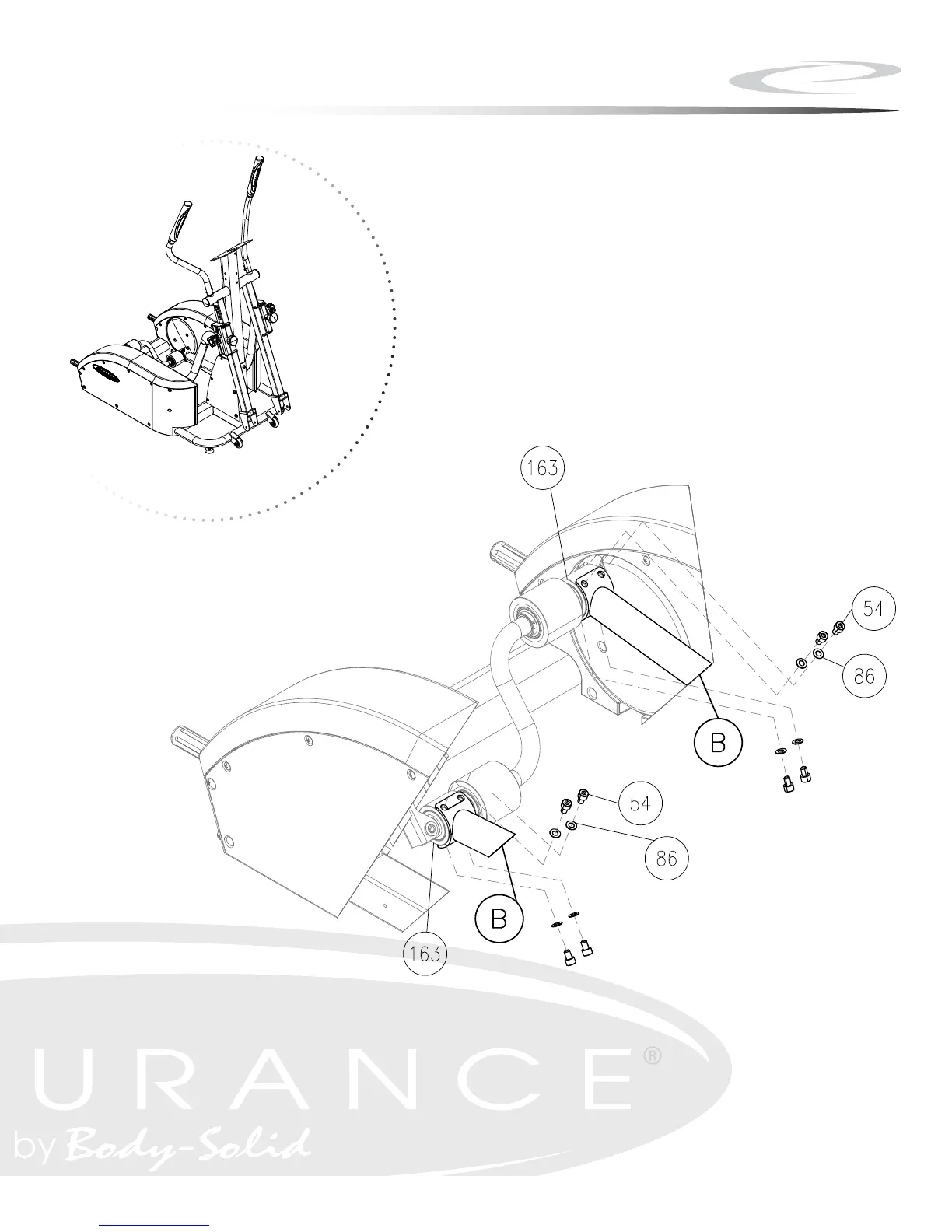 163

54

86

B

54

86

B

163

URANCE®

by Body-Solid