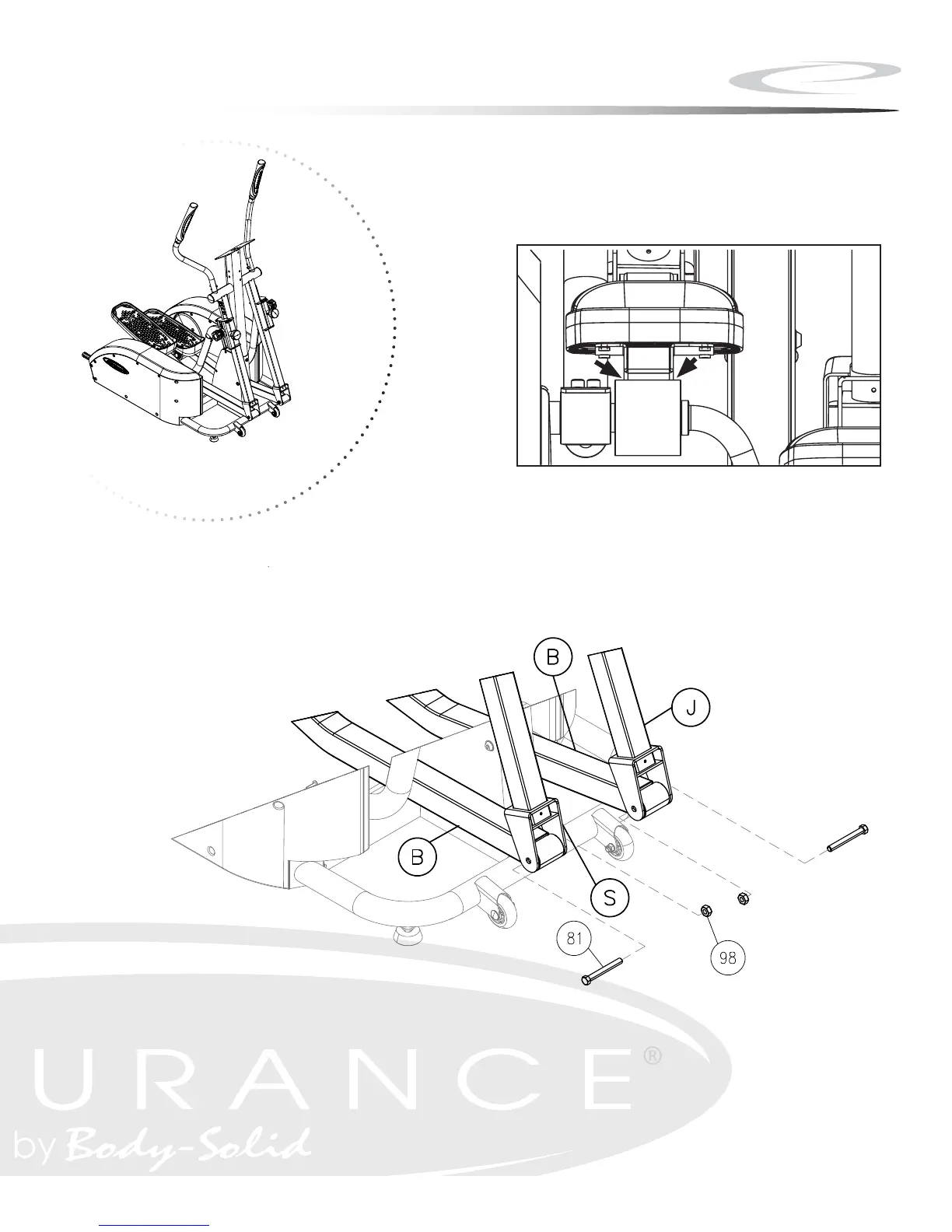 B

J

B

S

81

98

URANCE®

by Body-Solid