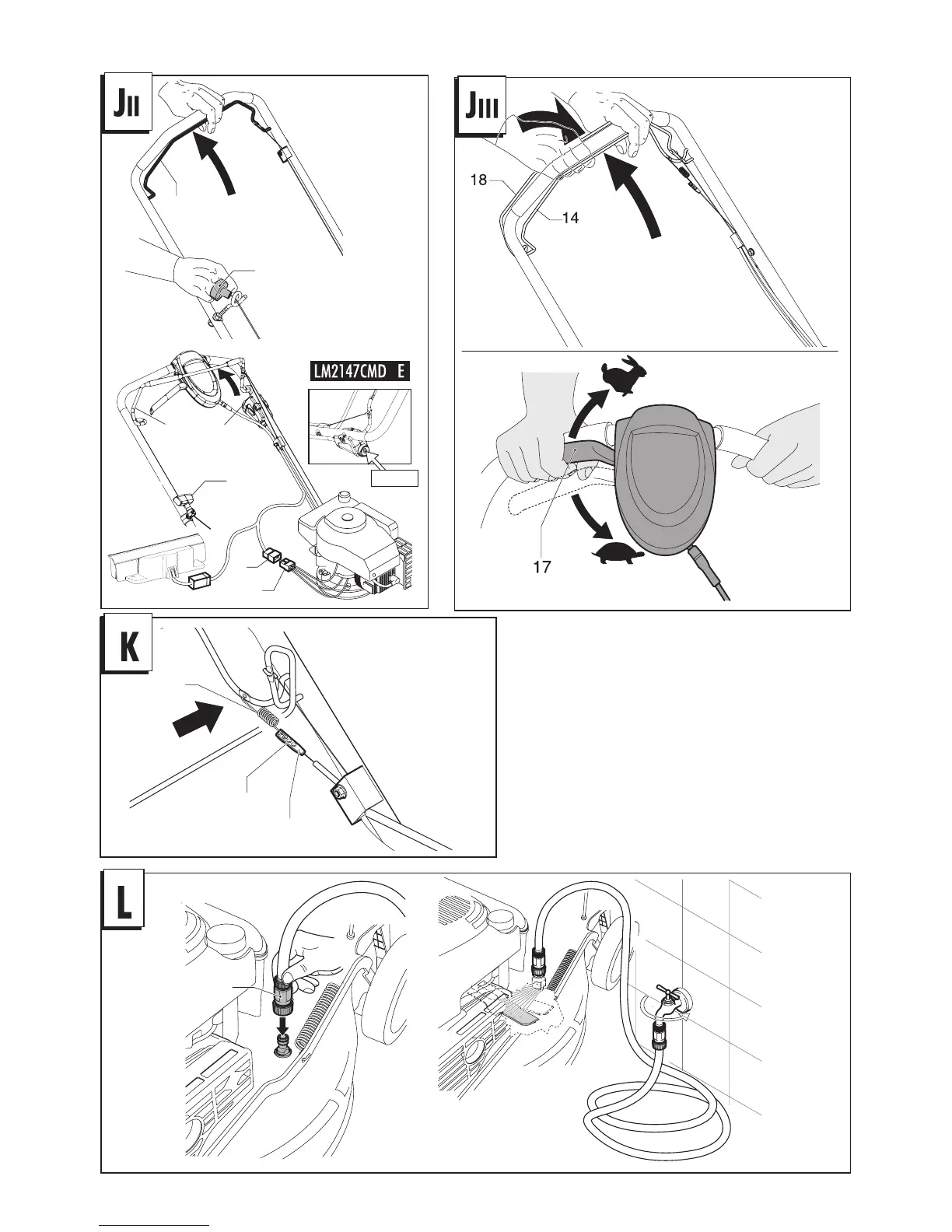 JII

LM2147CMD E

JIII

18

14

17

K

L