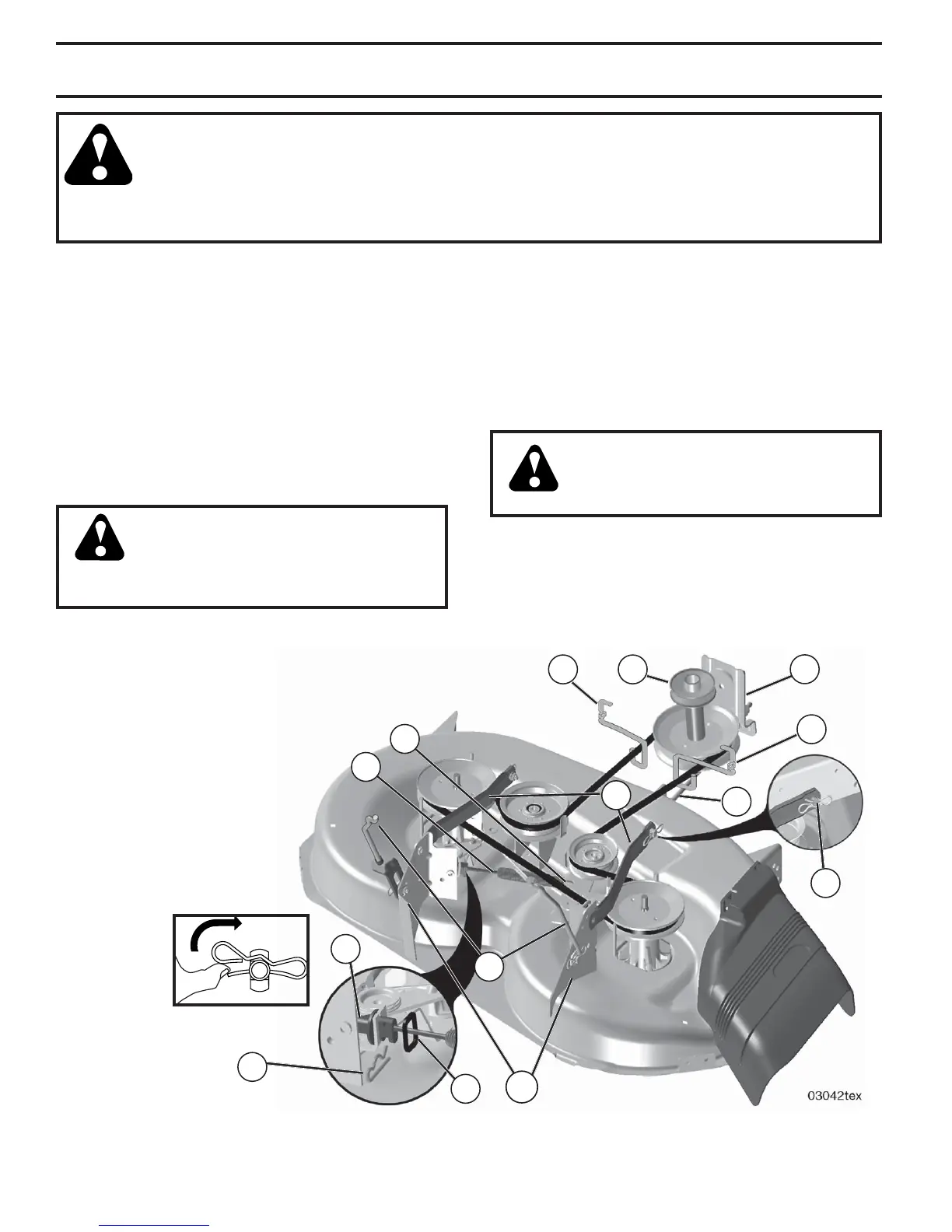 03042tex