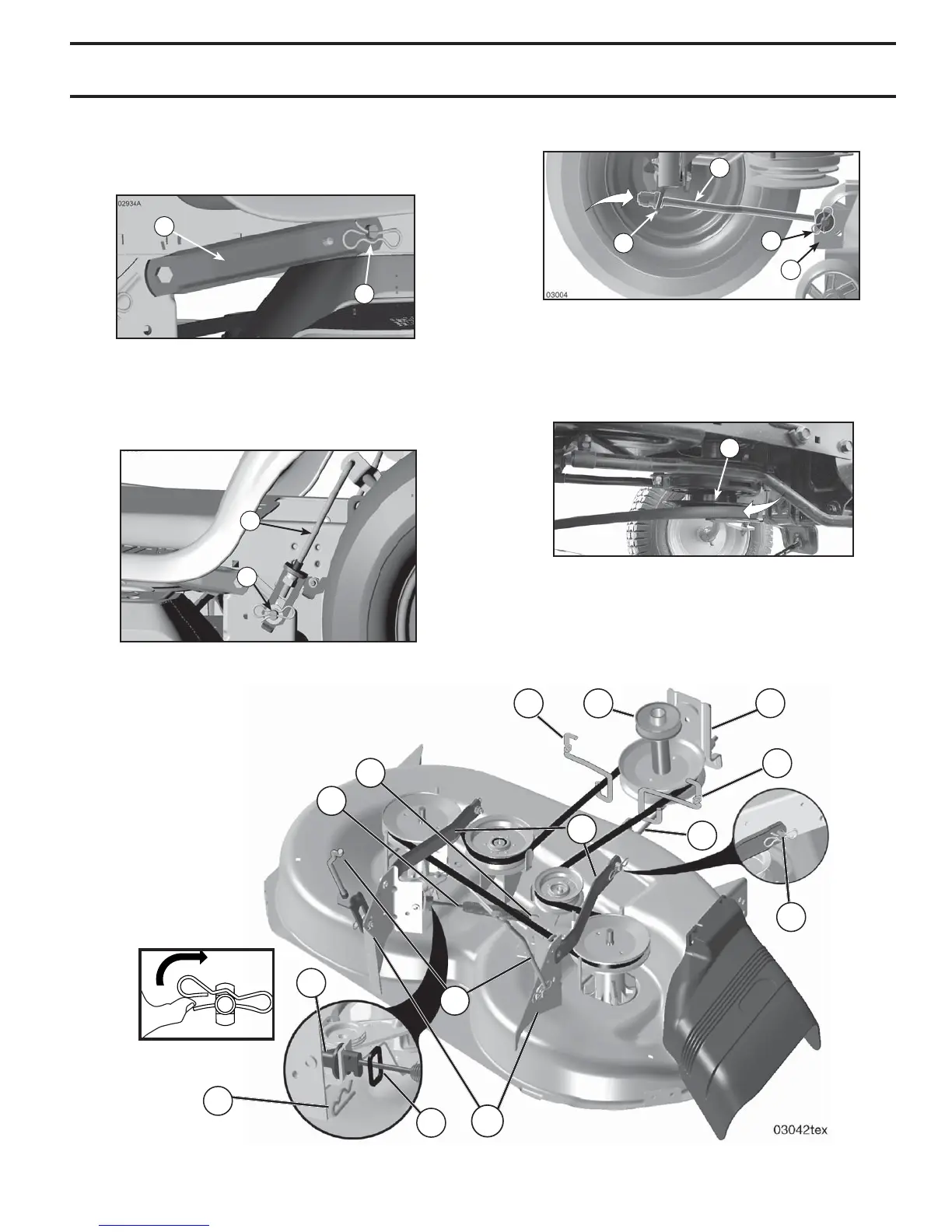 02934A

03004

03042tex