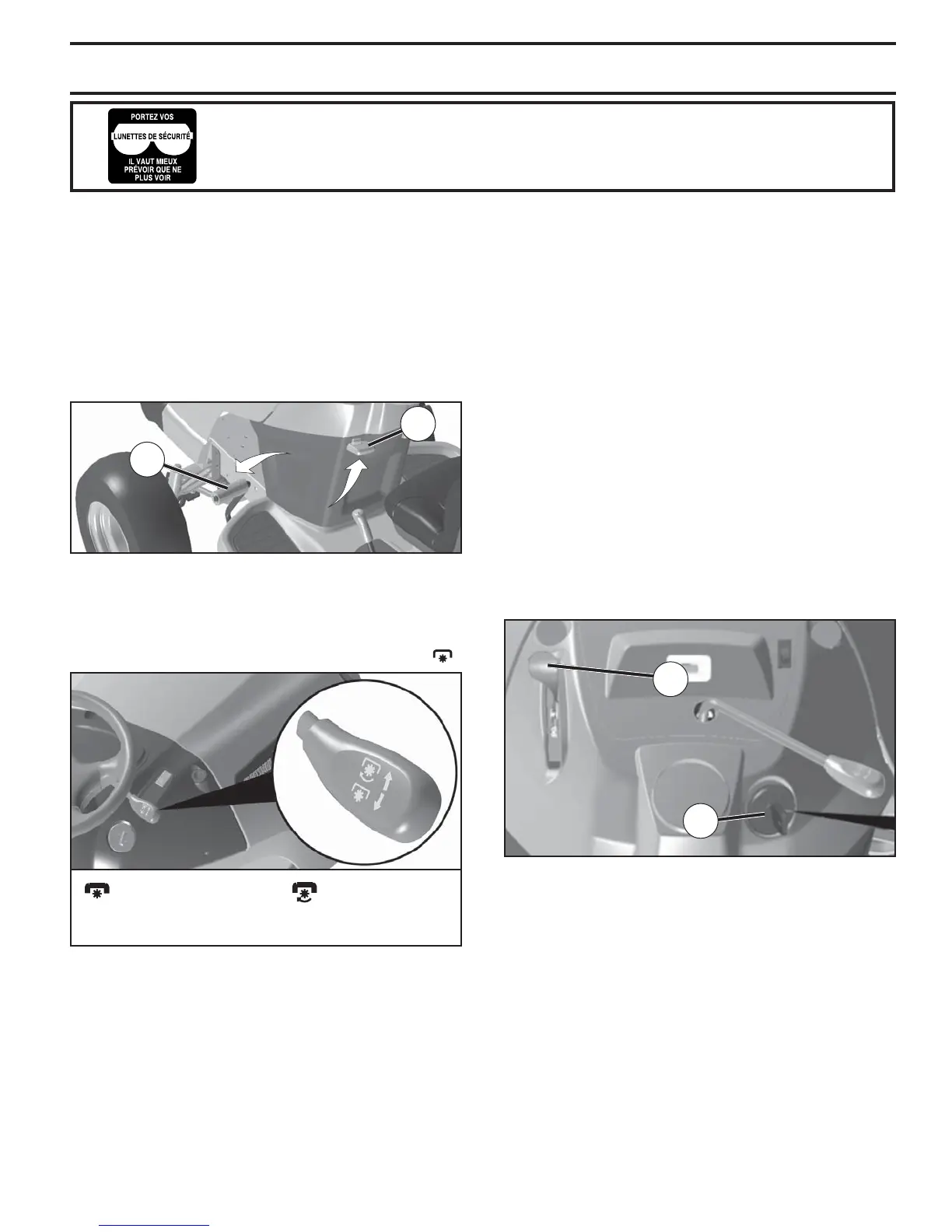 PORTEZ VOS
LUNETTES DE SÉCURITÉ
IL VAUT MIEUX PRÉVOIR QUE NE PLUS VOIR