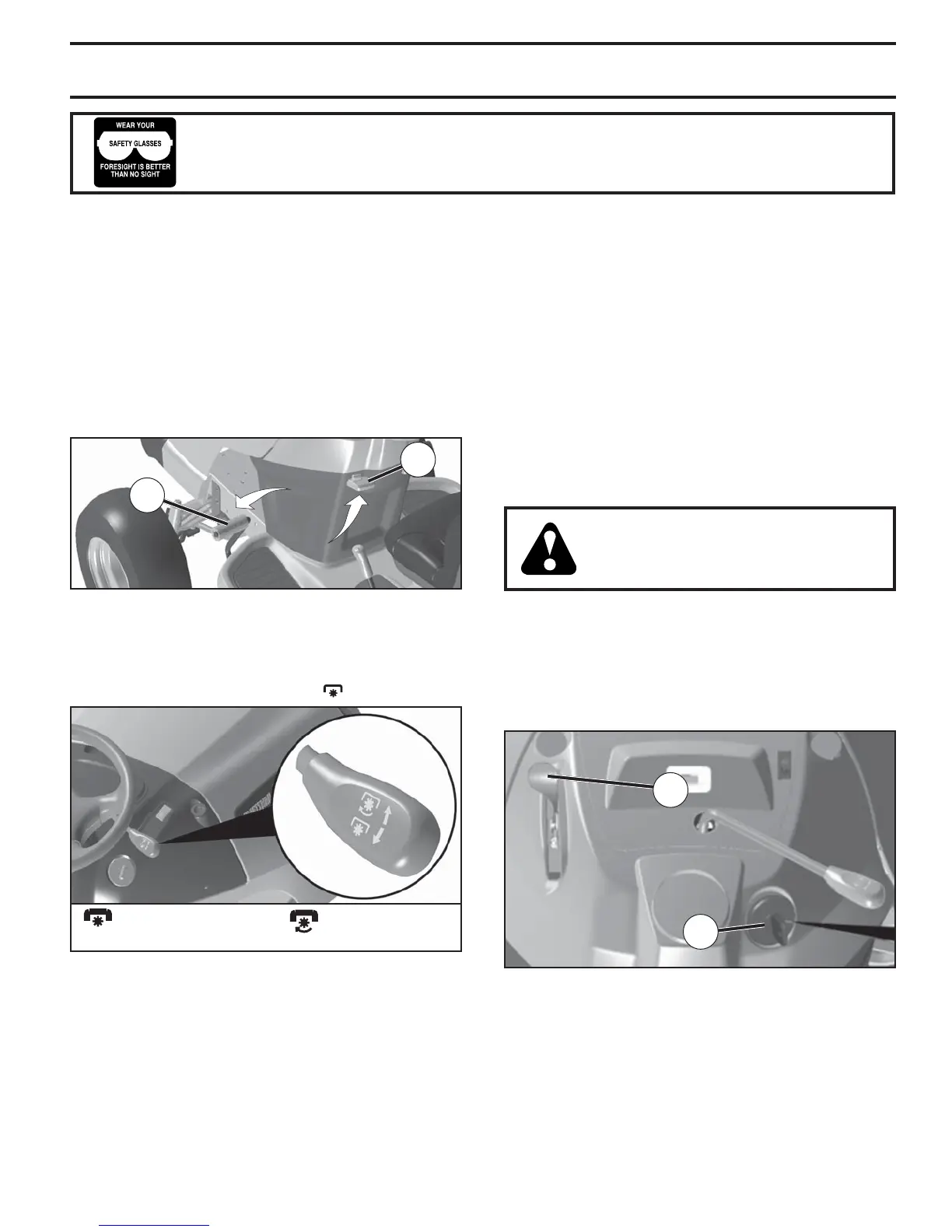 WEAR YOUR
SAFETY GLASSES
FORESIGHT IS BETTER THAN NO SIGHT