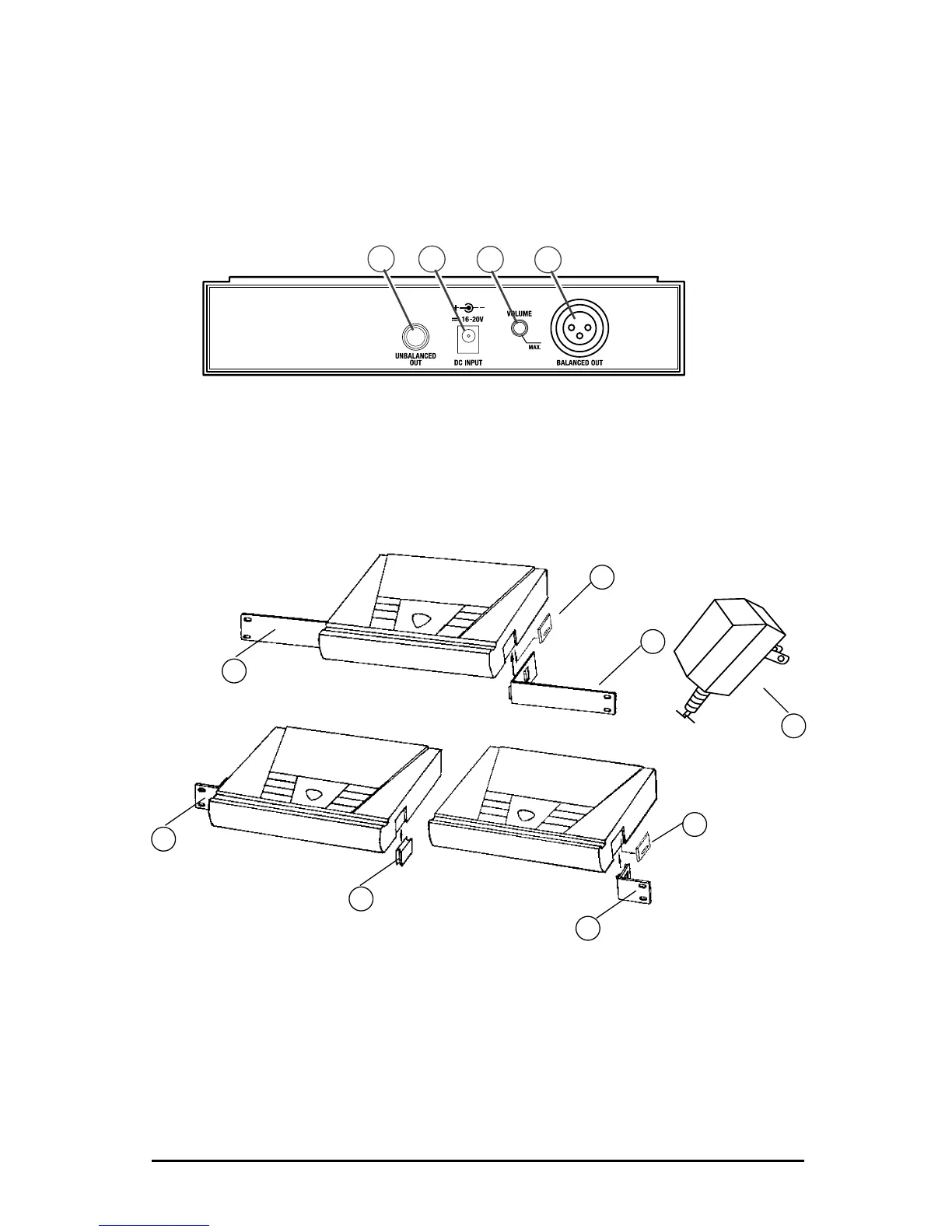 16-20V
VOLUME
MAX.
UNBALANCED OUT
DC INPUT
BALANCED OUT