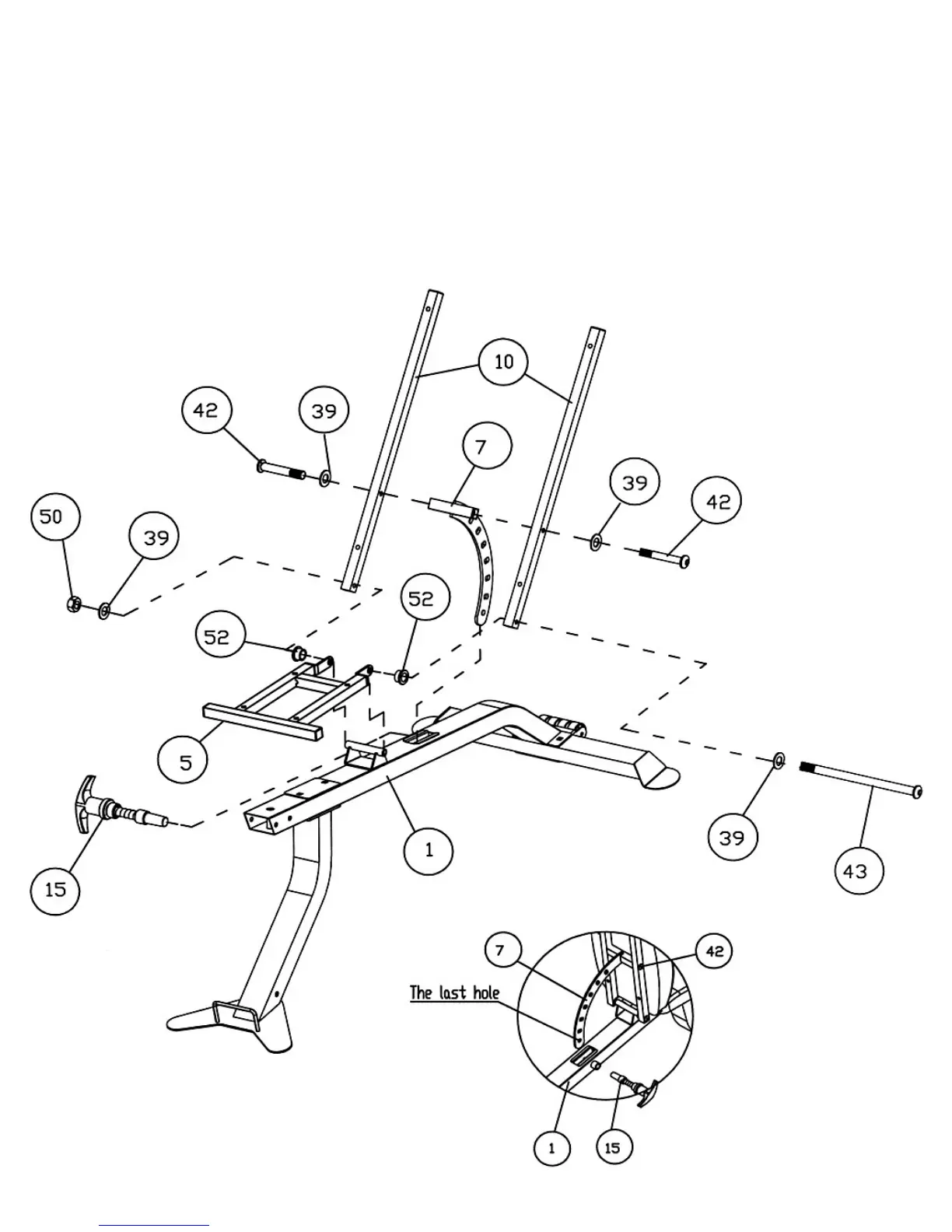 10
42
39
7
39
42
50
39
52
52
5
15
1
39
43
7
42
The last hole
1
15