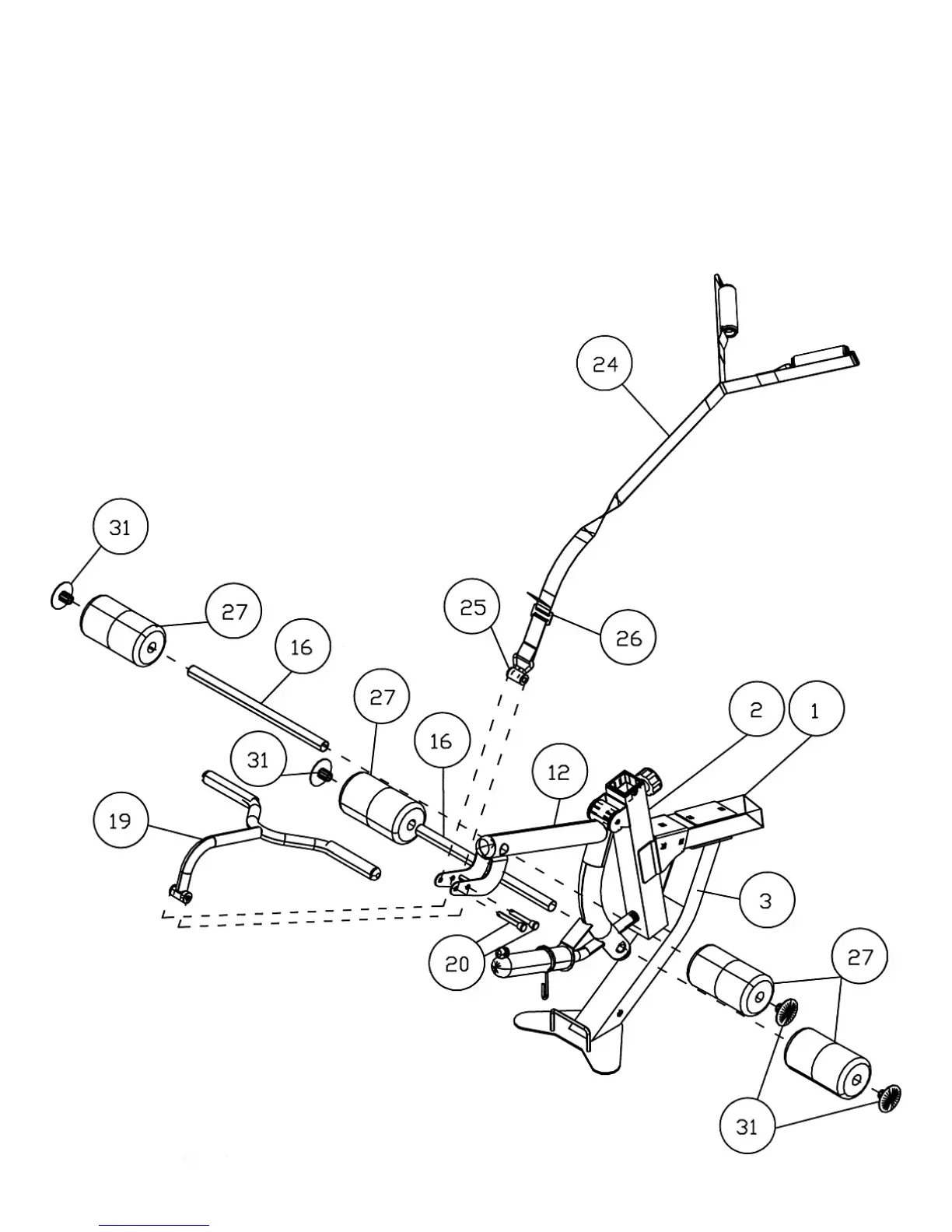 24

31

27

16

25

26

27

16

2

1

31

12

19

3

20

27

31