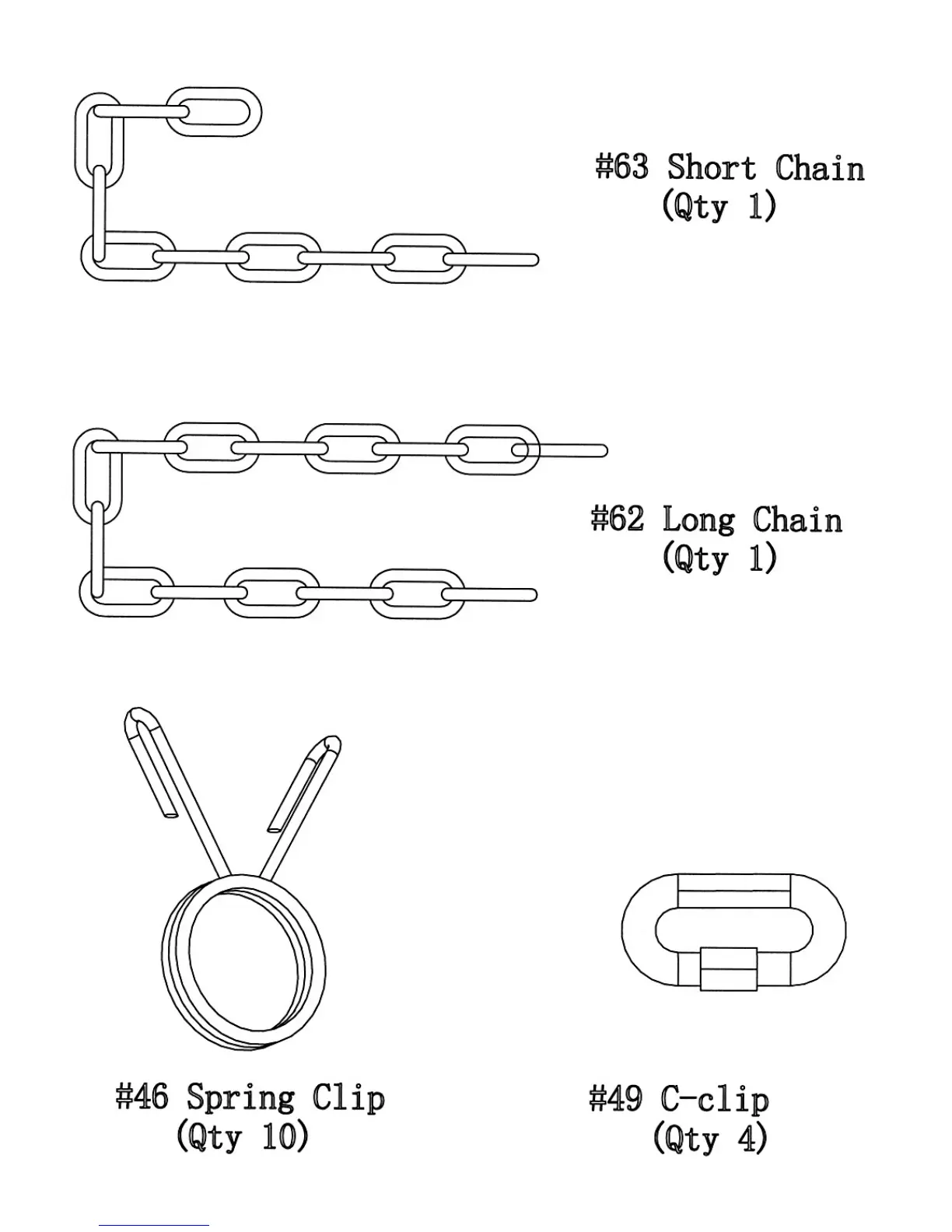 #63 Short Chain
(Qty 1)

#62 Long Chain
(Qty 1)

#46 Spring Clip
(Qty 10)

#49 C-clip
(Qty 4)