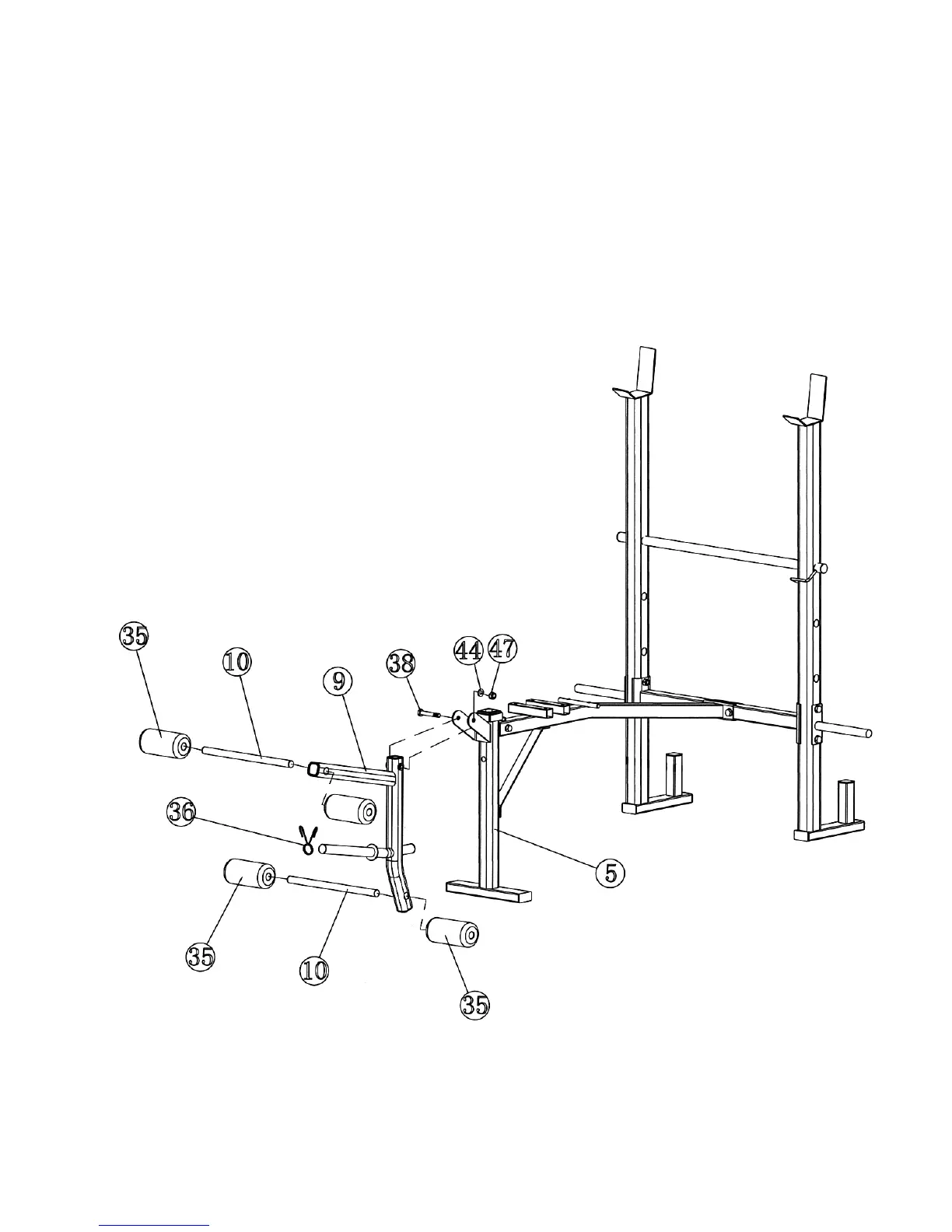 35

10

9

38

44

47

36

5

35

10

35