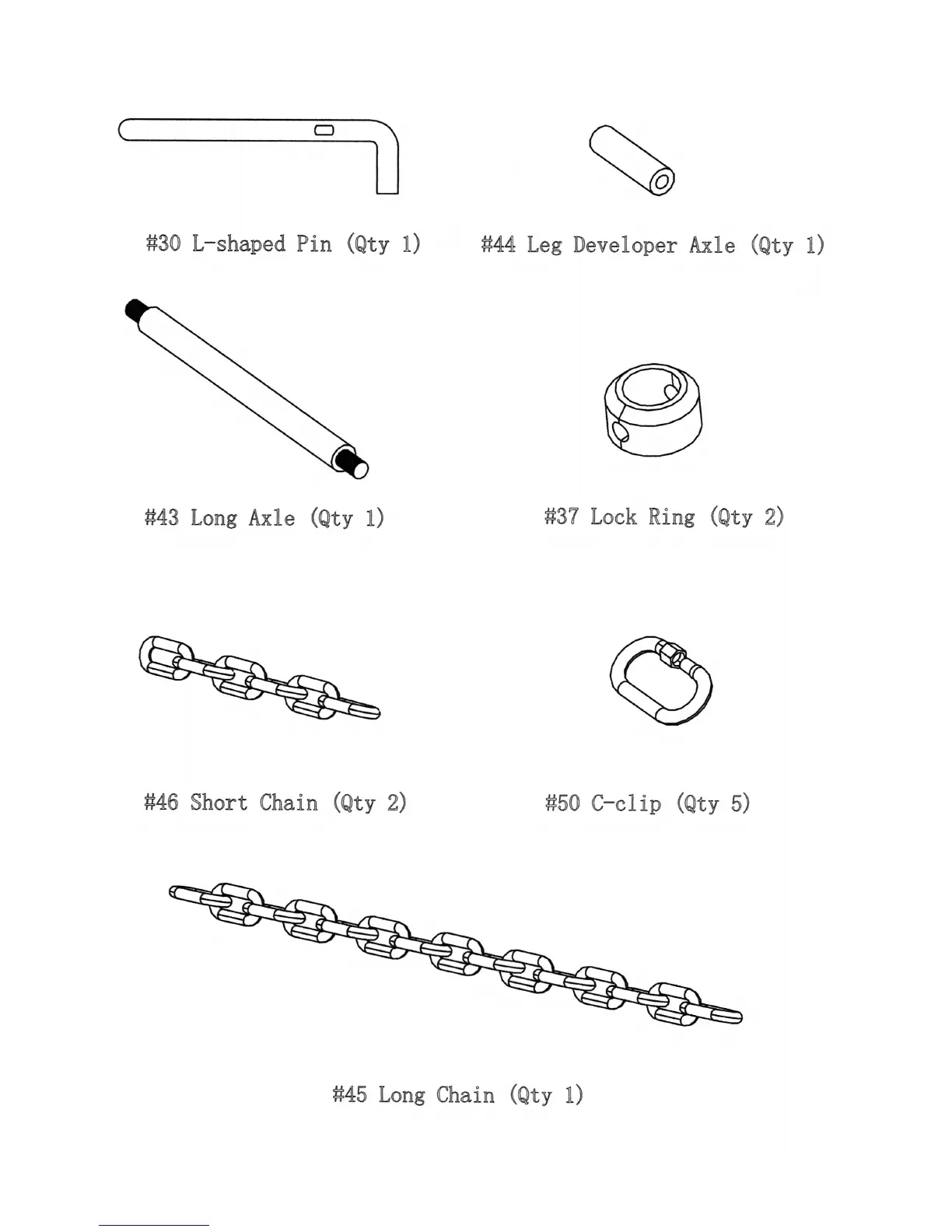 #30 L-shaped Pin (Qty 1)

#44 Leg Developer Axle (Qty 1)

#43 Long Axle (Qty 1)

#37 Lock Ring (Qty 2)

#46 Short Chain (Qty 2)

#50 C-clip (Qty 5)

#45 Long Chain (Qty 1)