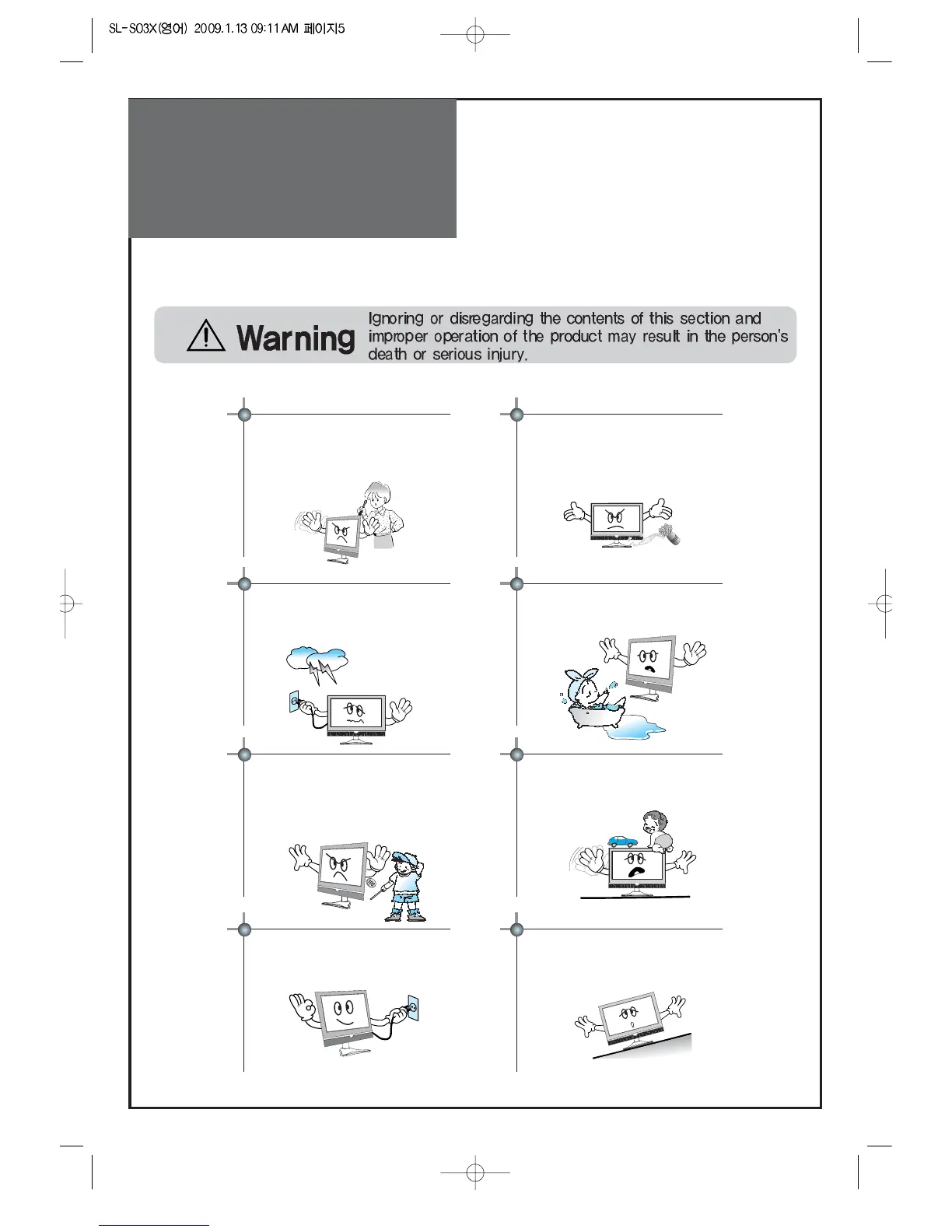 SL-S03X(영어) 2009.1.13 09:11 AM 페이지5

Warning

Ignoring or disregarding the contents of this section and improper operation of the product may result in the person's death or serious injury.