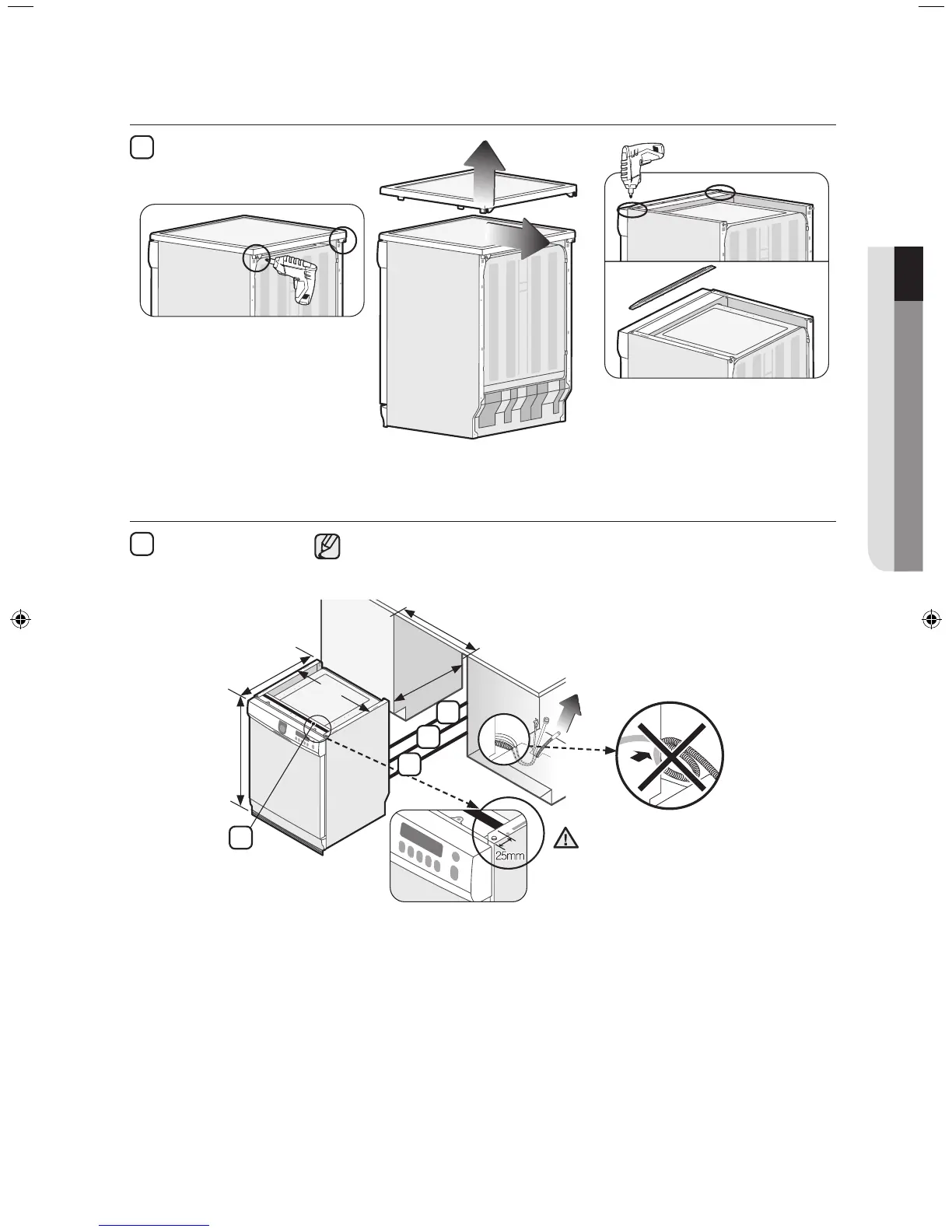 25mm