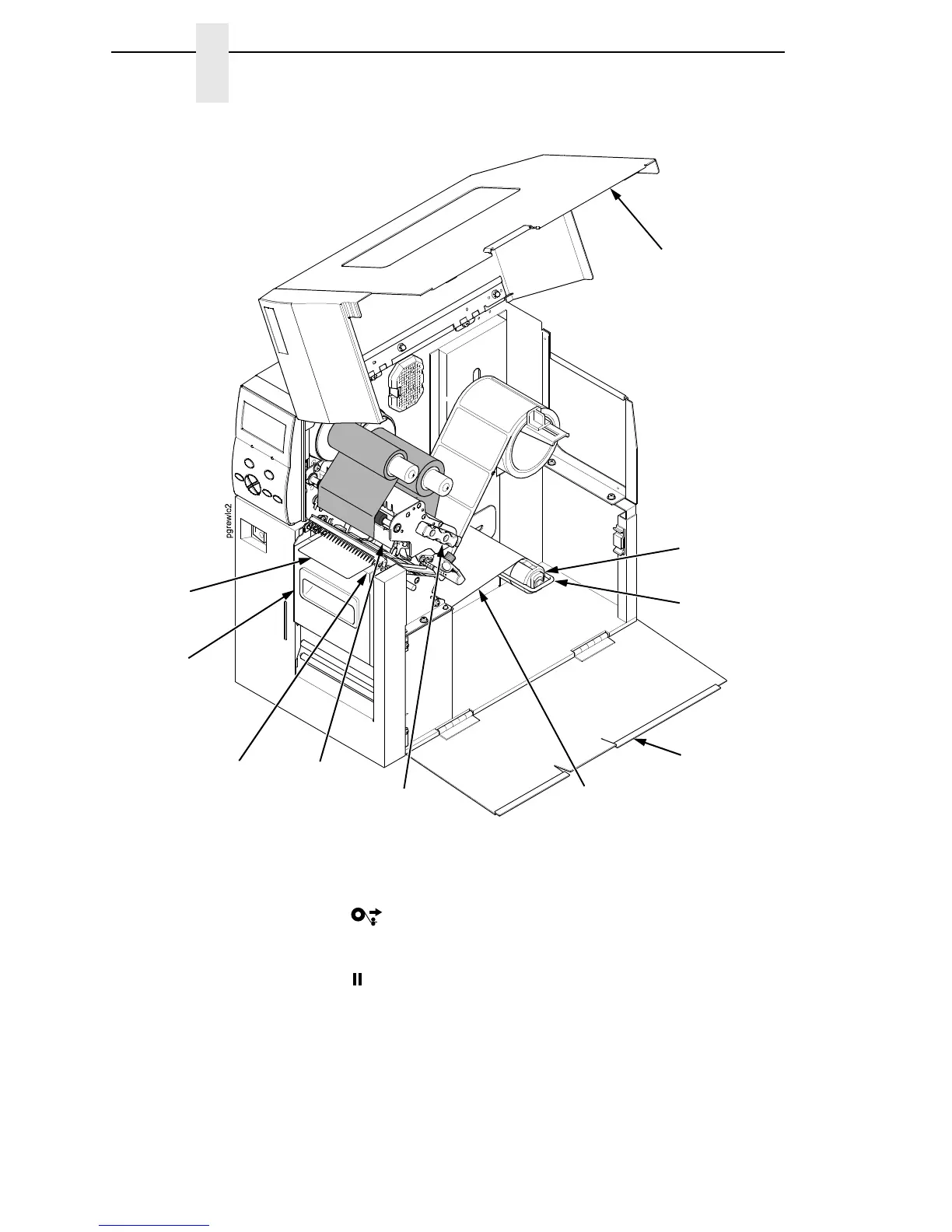 pgrewlc2