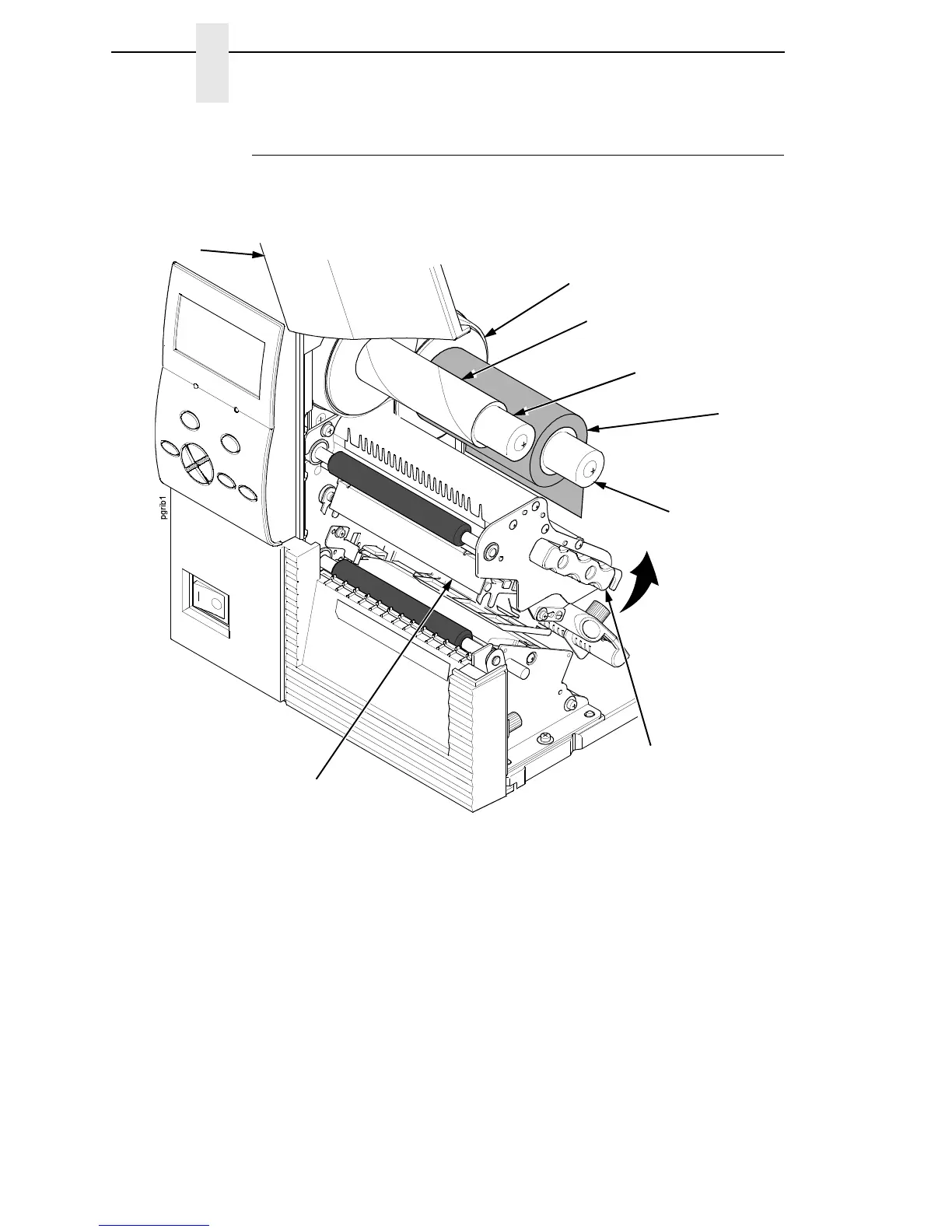 pgrib1