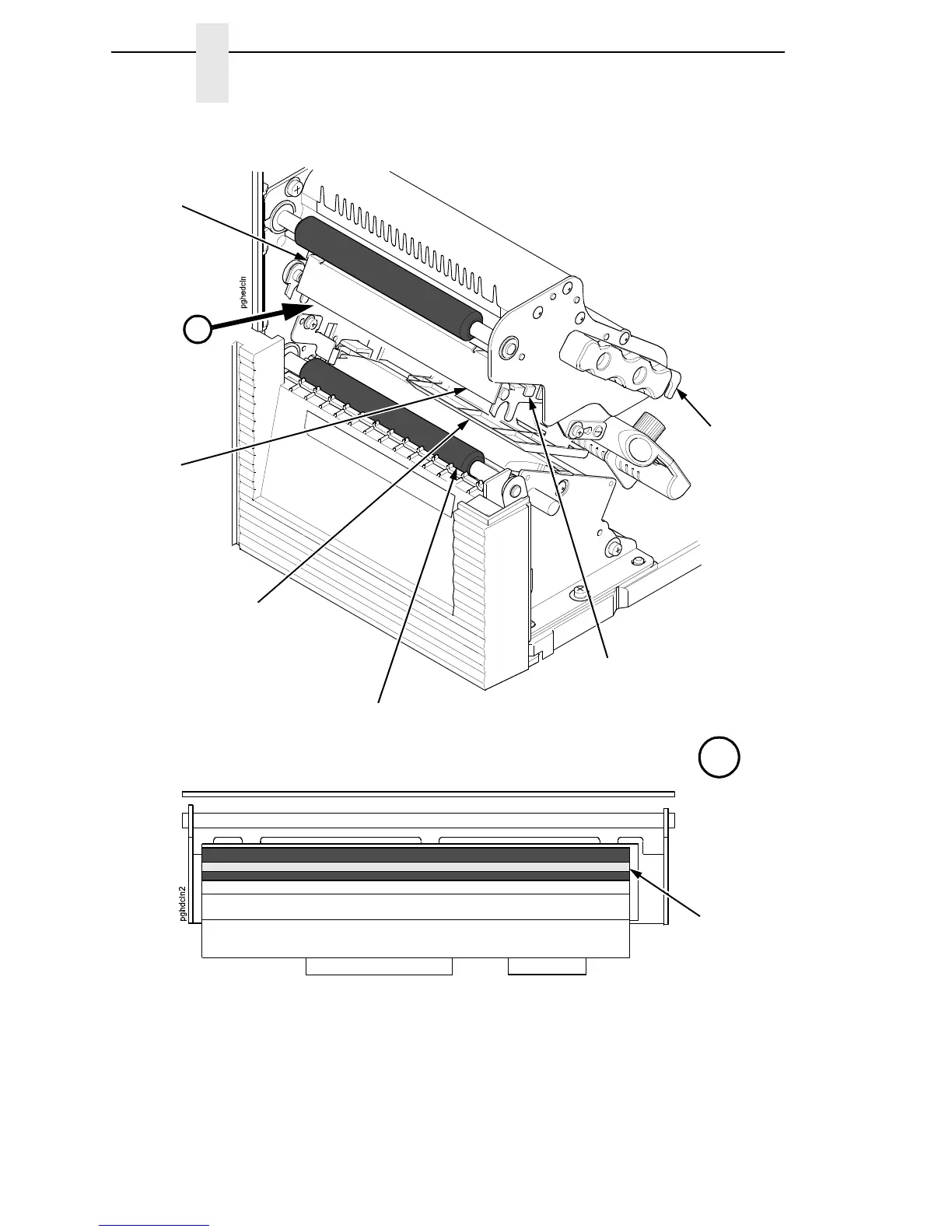 pghedcln

pghdcln2