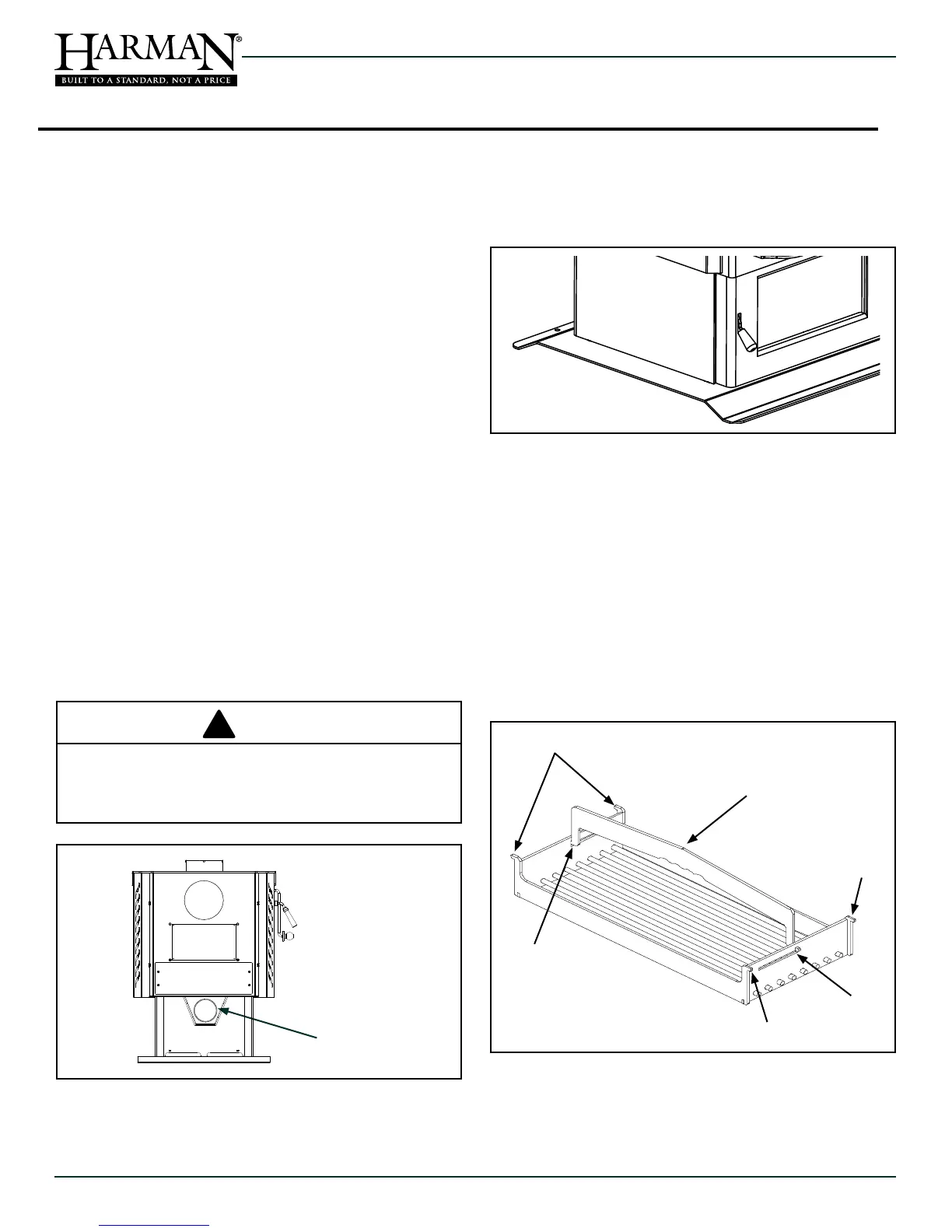 HARMAN®
BUILT TO A STANDARD, NOT A PRICE