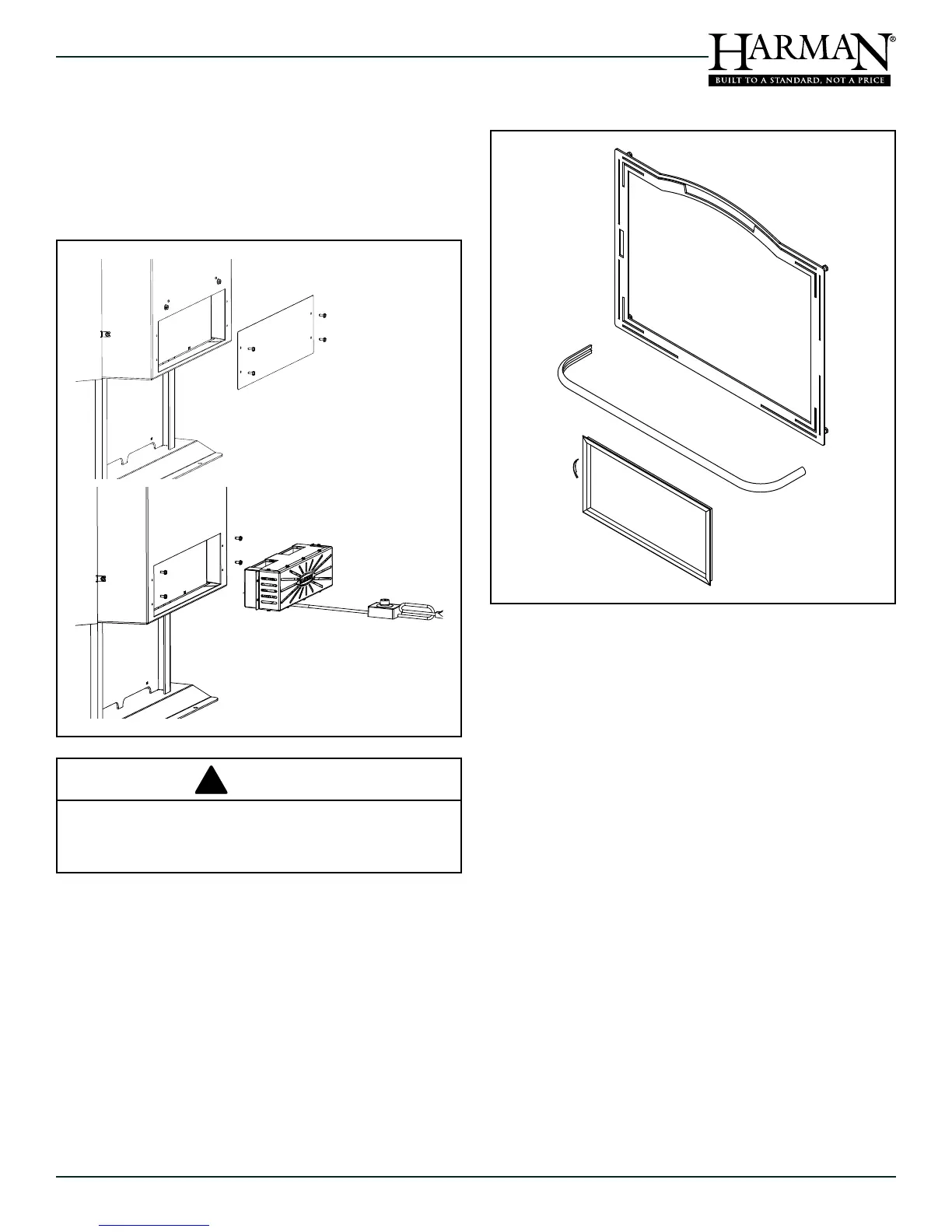 HARMAN®
BUILT TO A STANDARD, NOT A PRICE