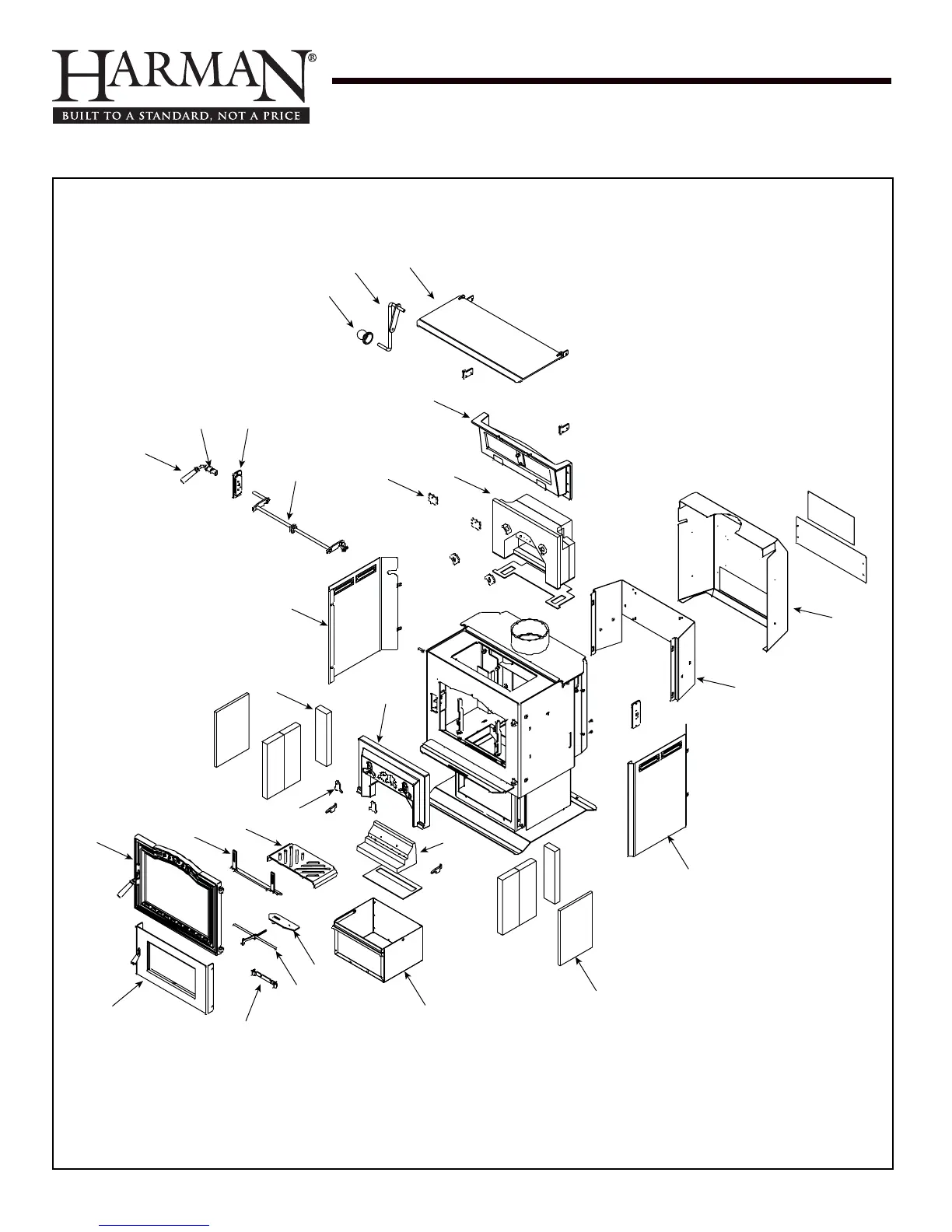 HARMAN®
BUILT TO A STANDARD, NOT A PRICE