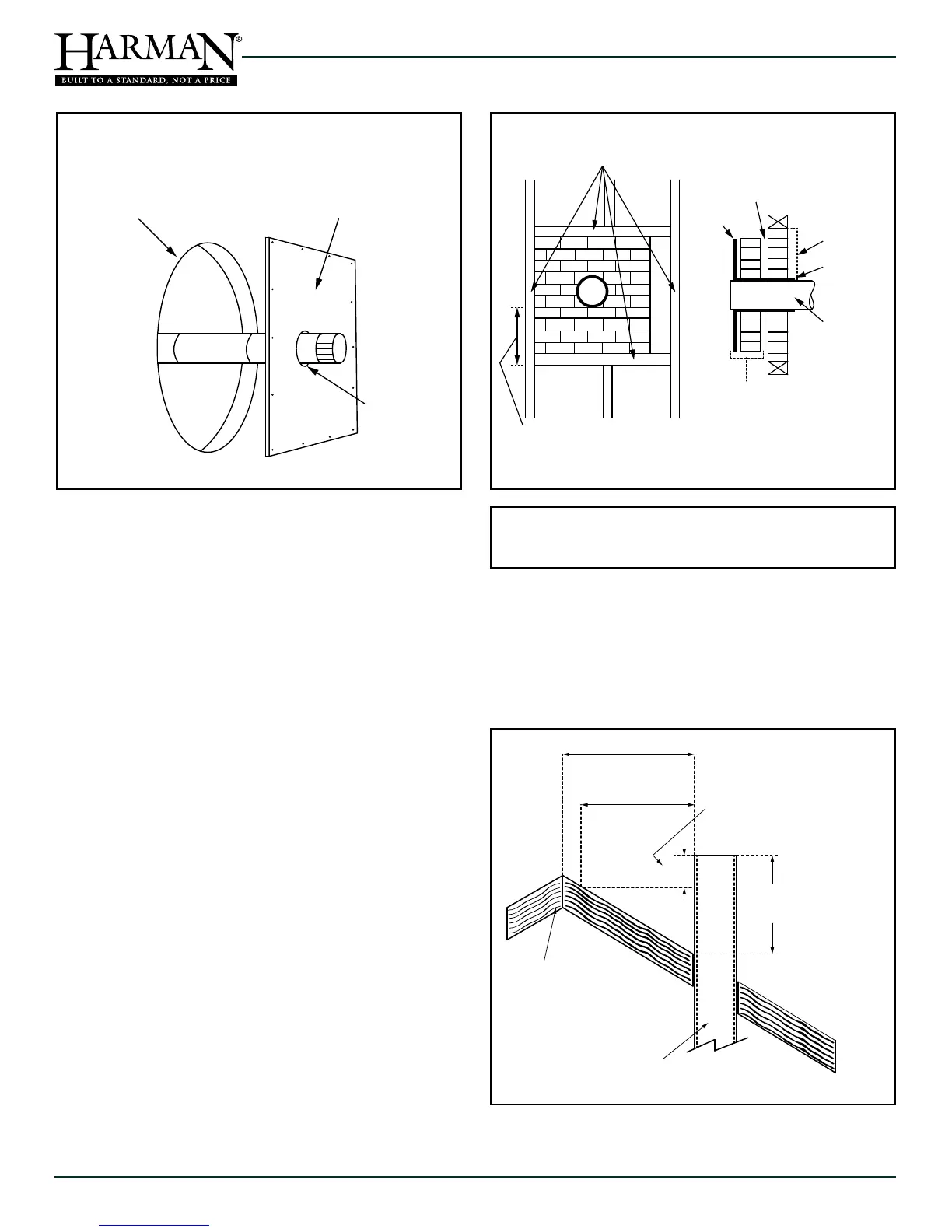 HARMAN®
BUILT TO A STANDARD, NOT A PRICE