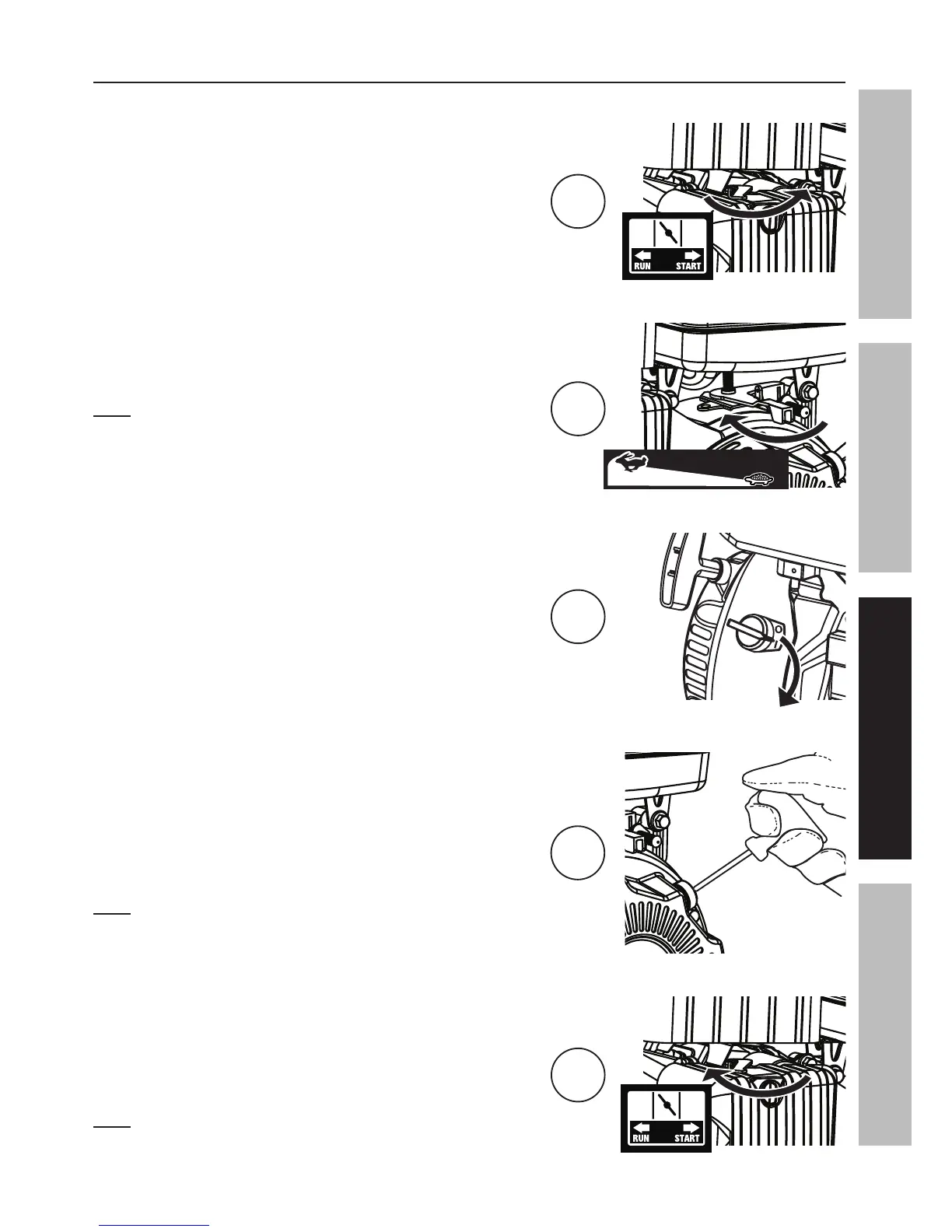 RUN START

RUN START