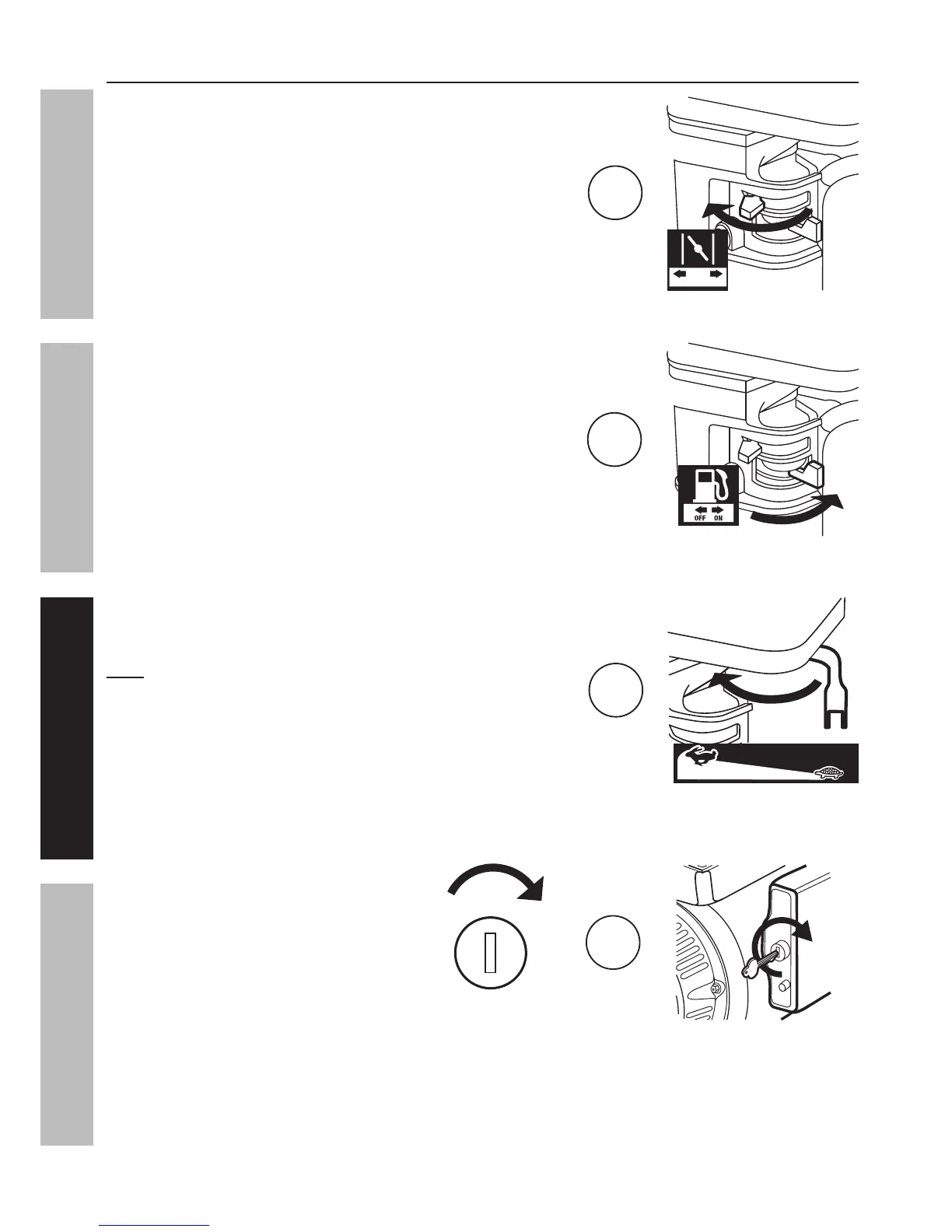 OFF ON