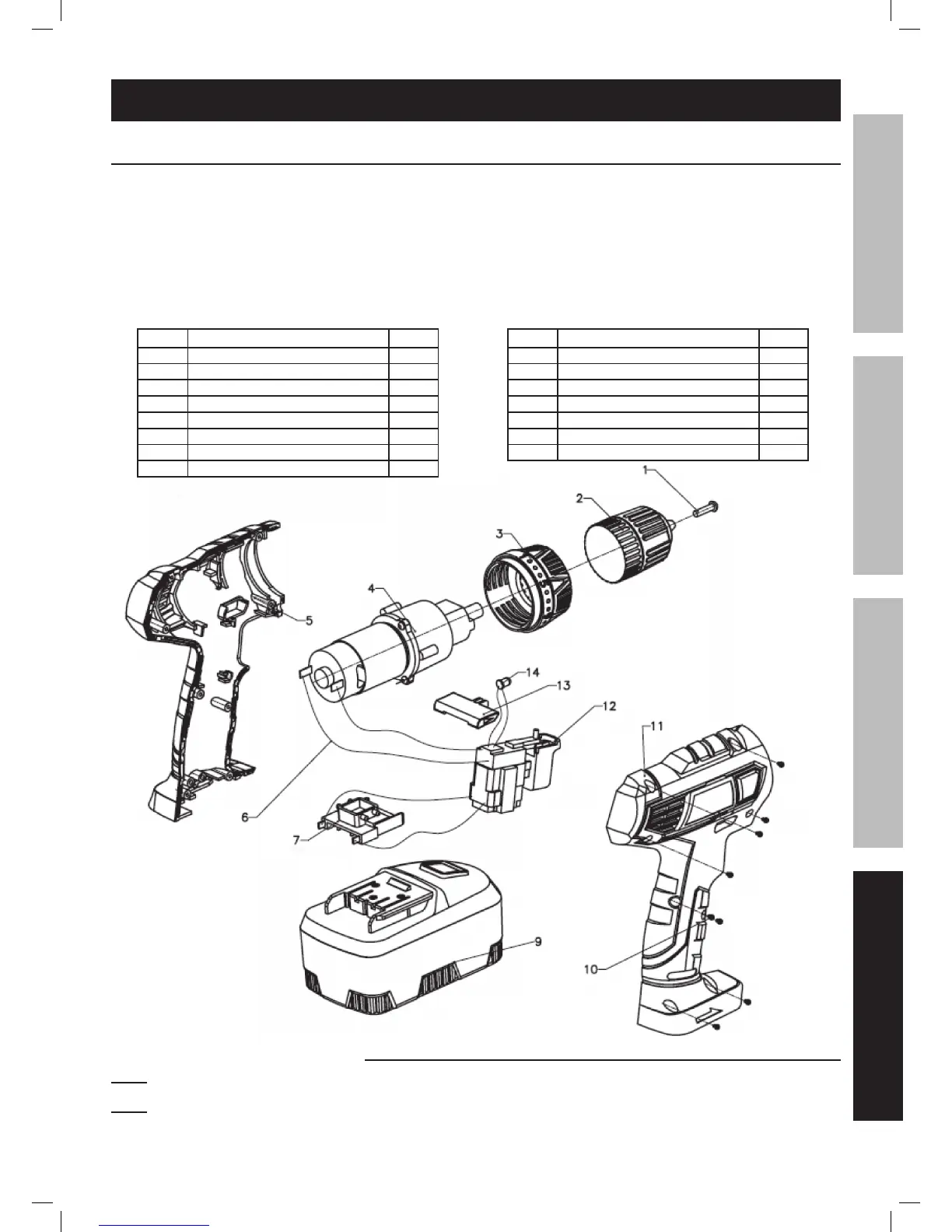 1
2
3
4
5
14
13
12
11
6
7
9
10