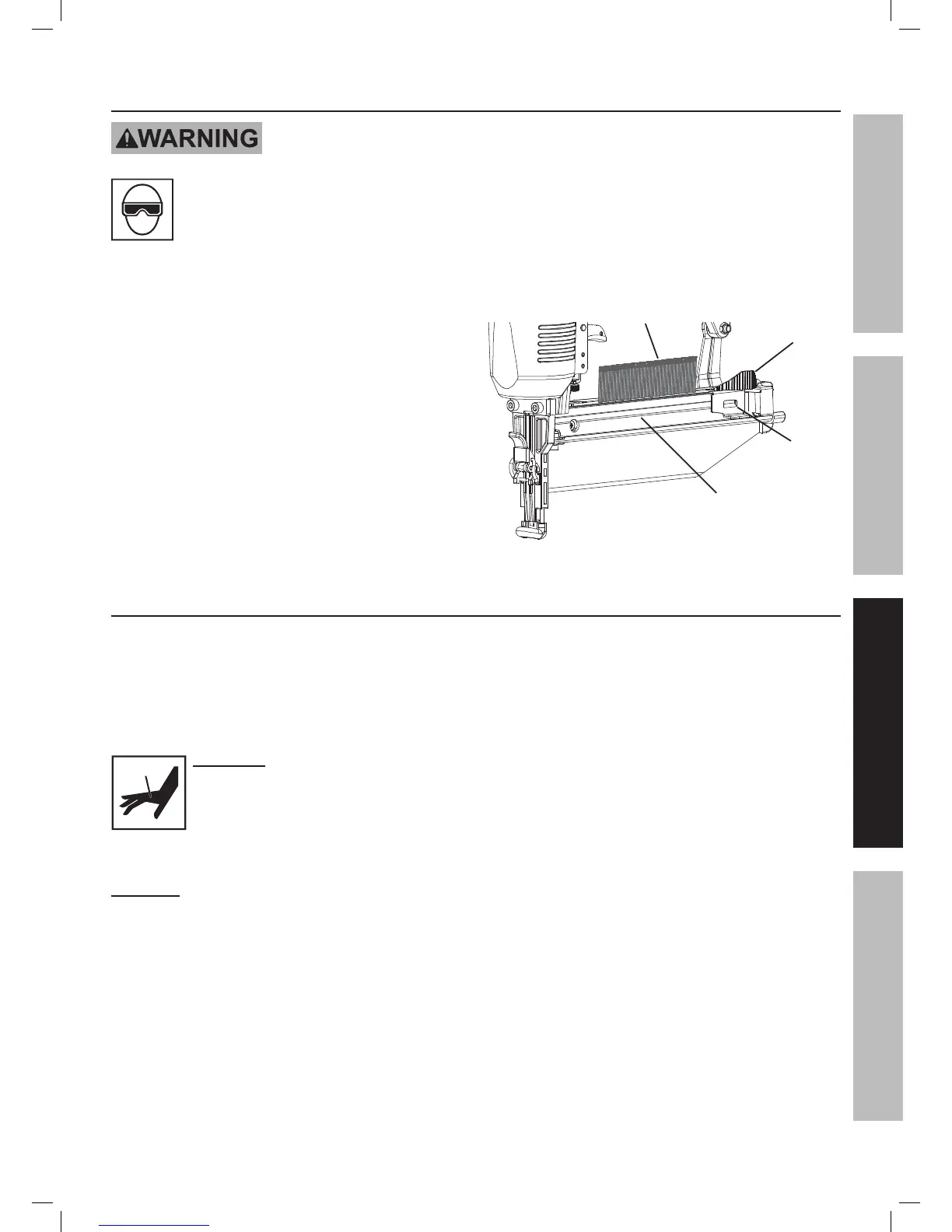 WARNING