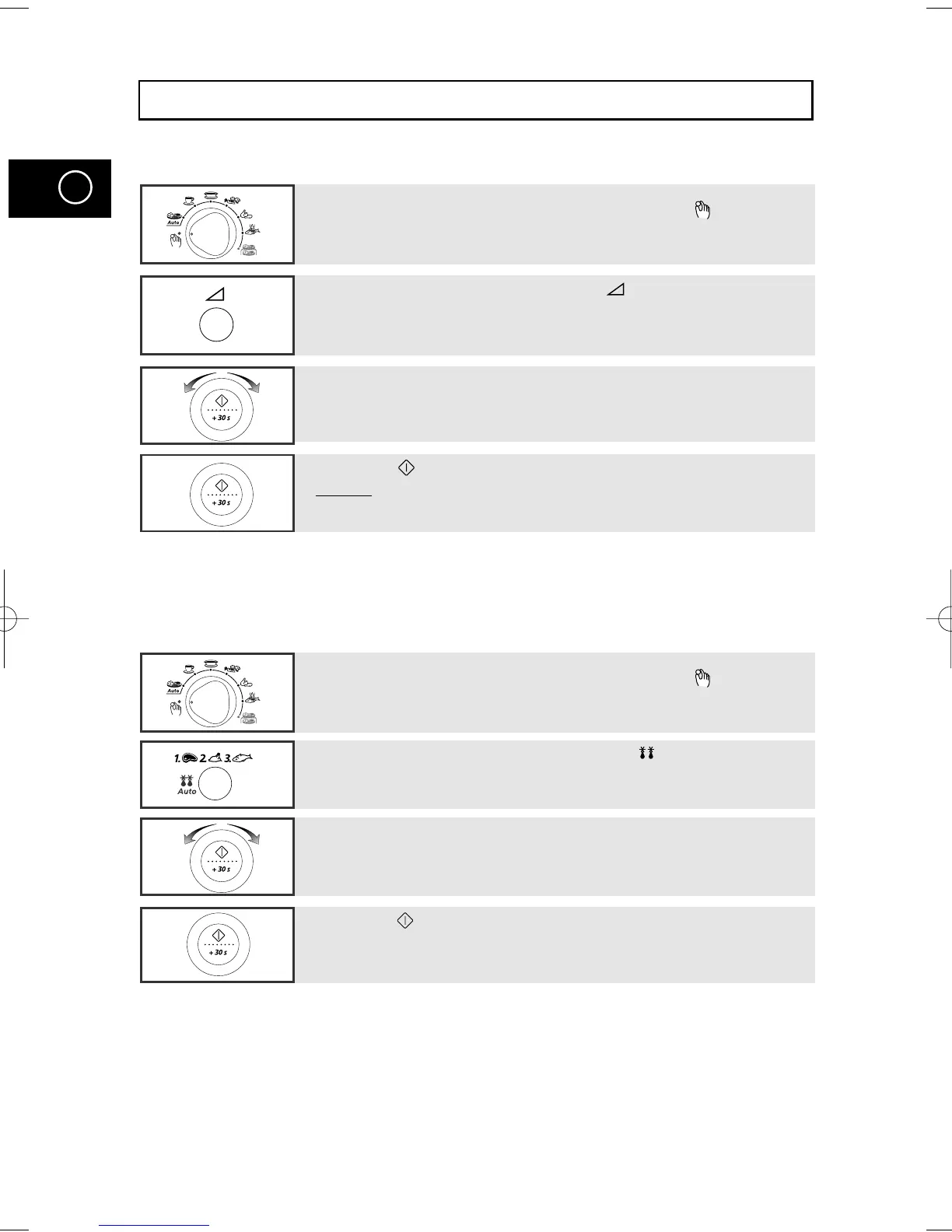 Auto

+ 30 s

+ 30 s

Auto

1. 2. 3.

Auto

+ 30 s

+ 30 s