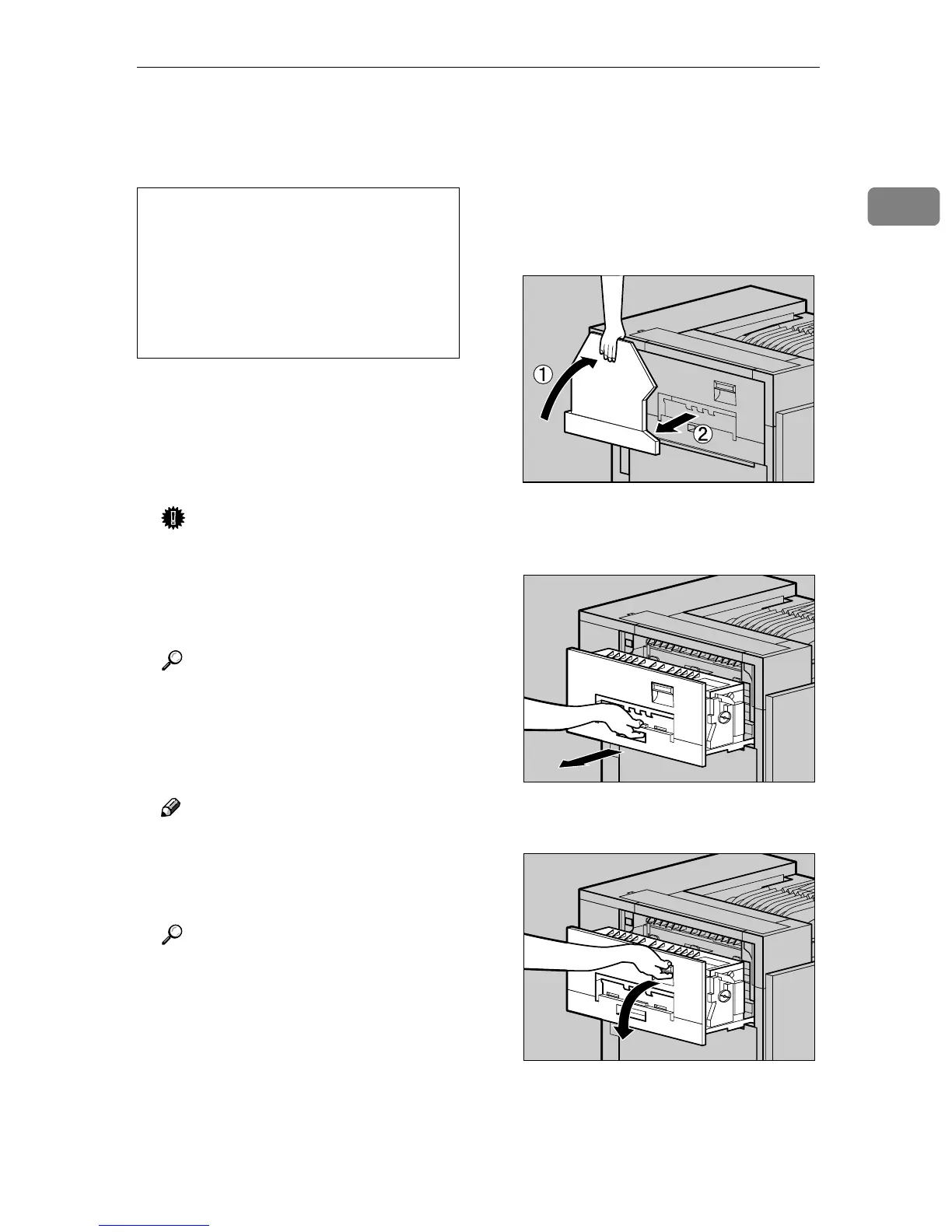 ①

②