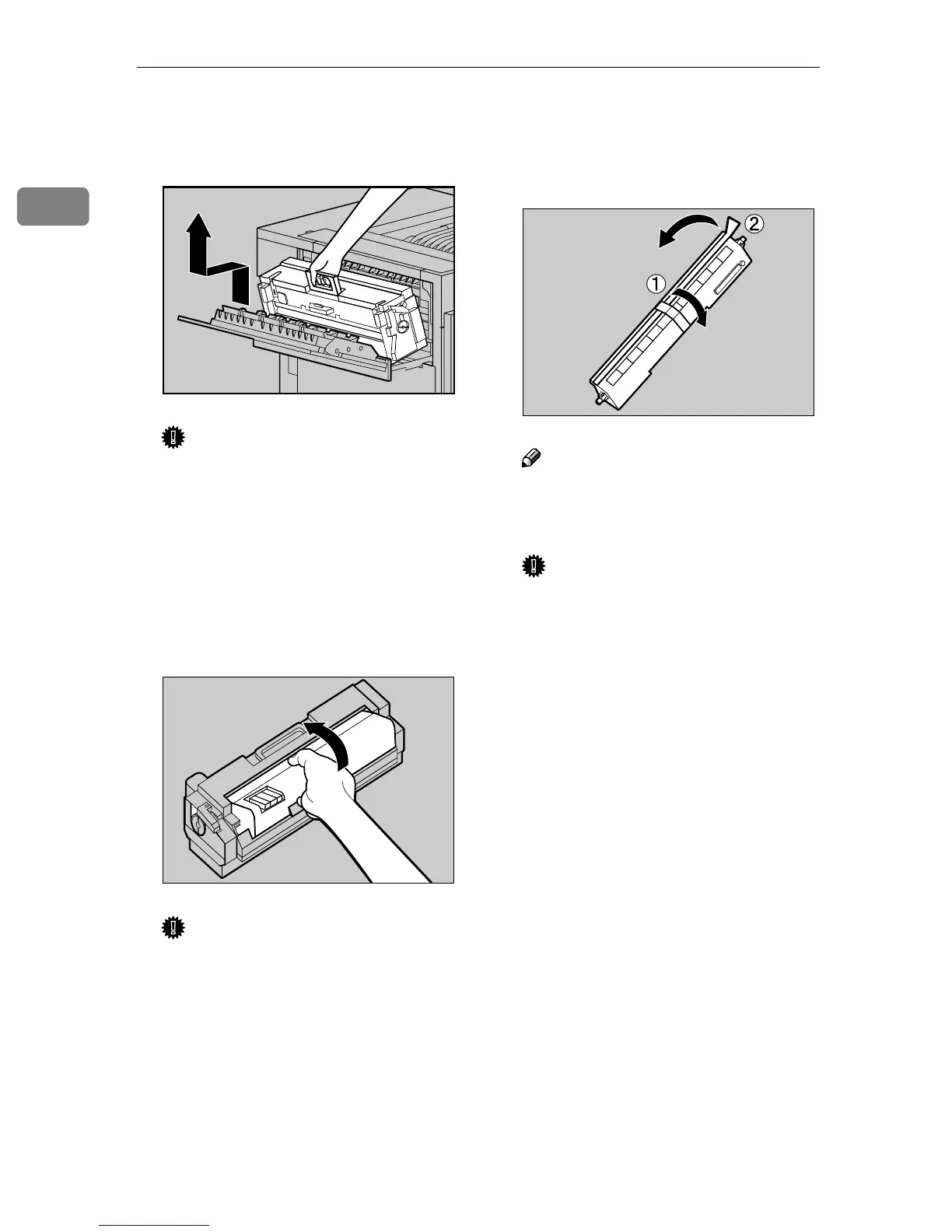 ①

②