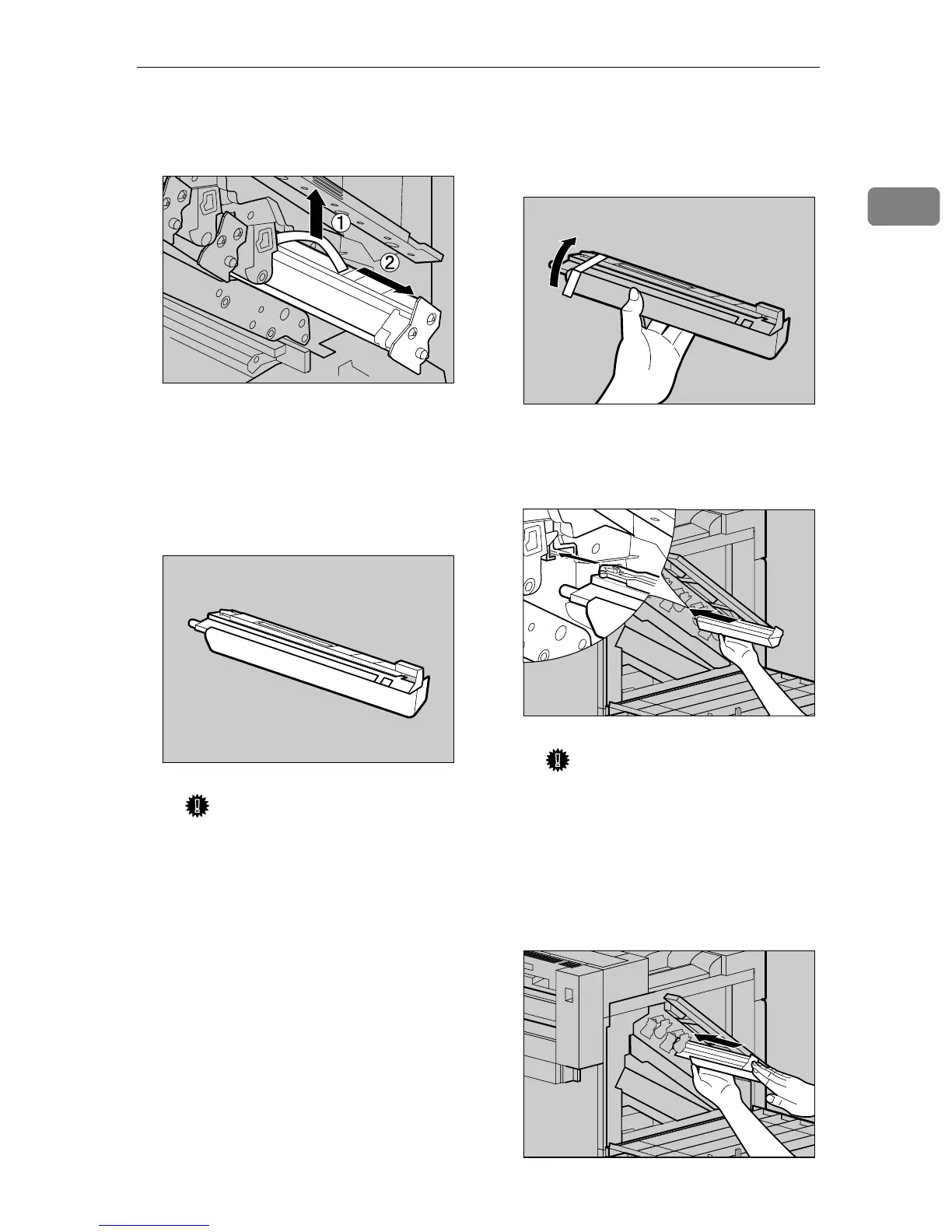 ①

②