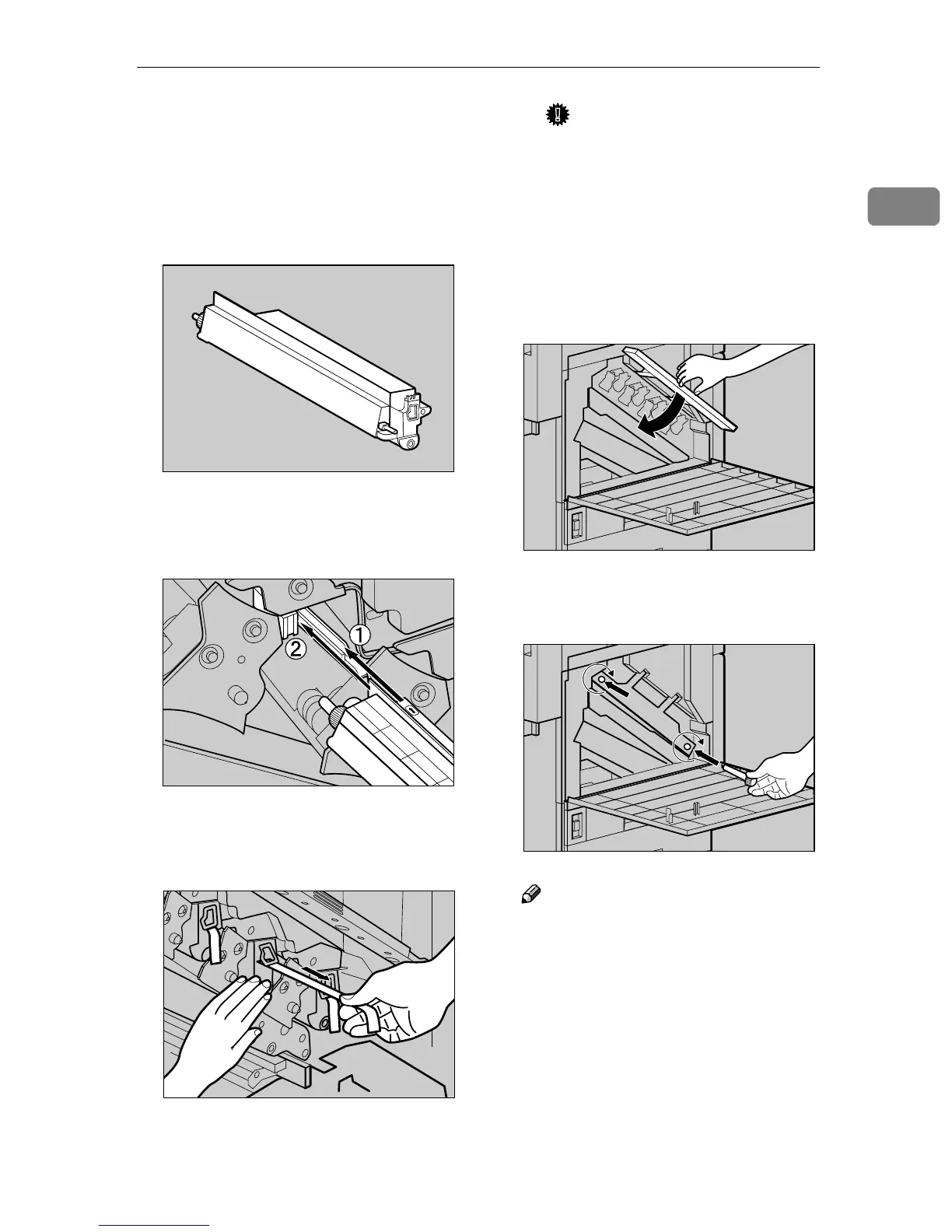 1

2