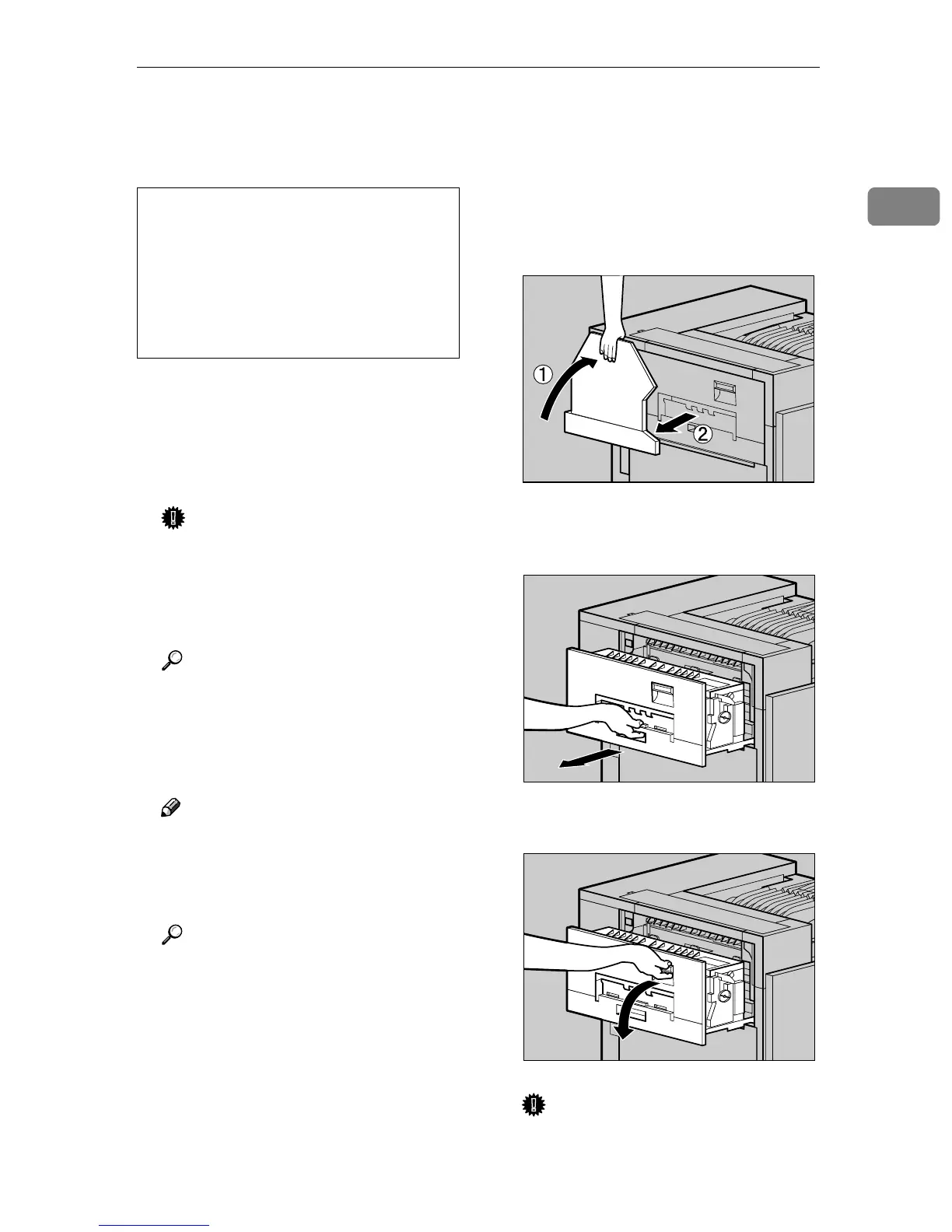 ①
②