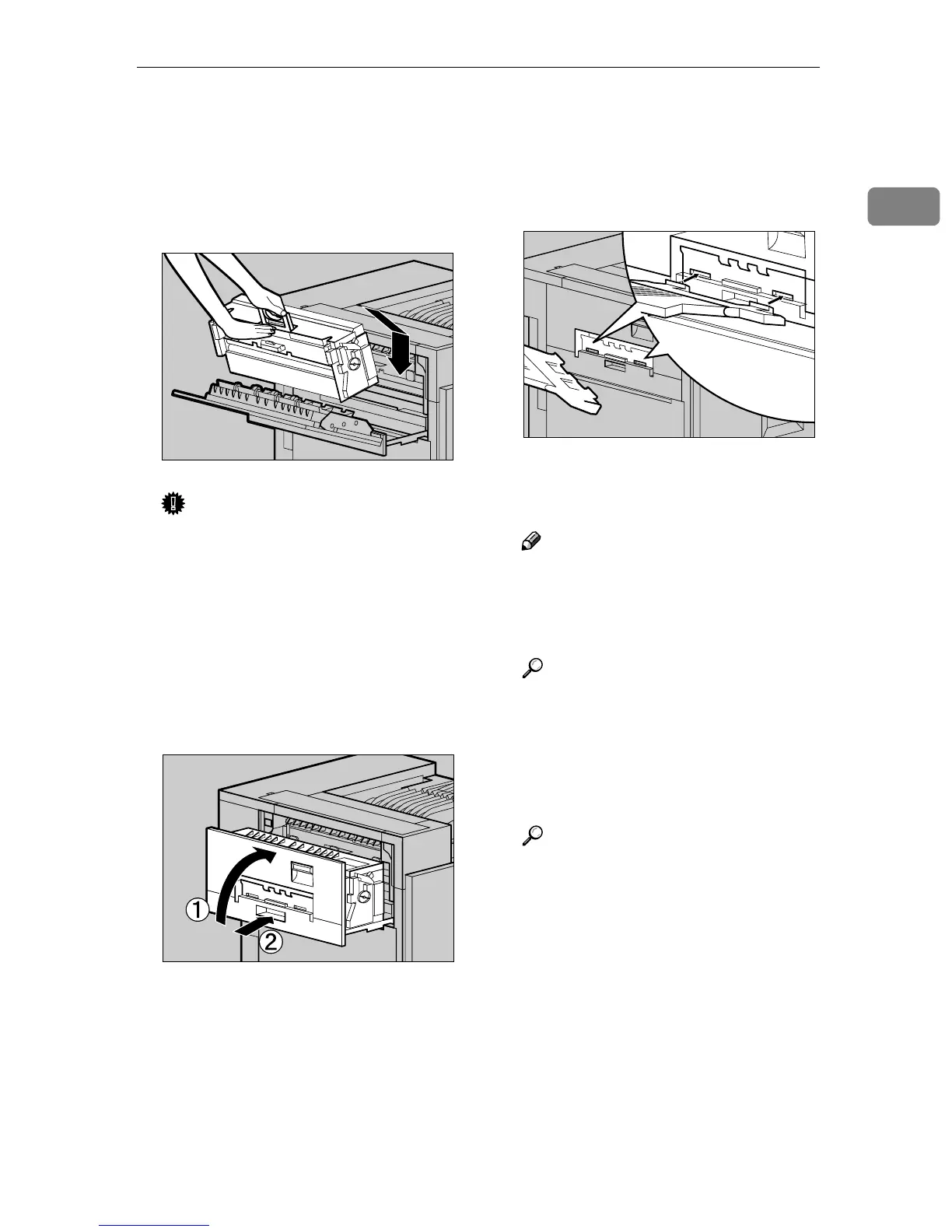 ①

②