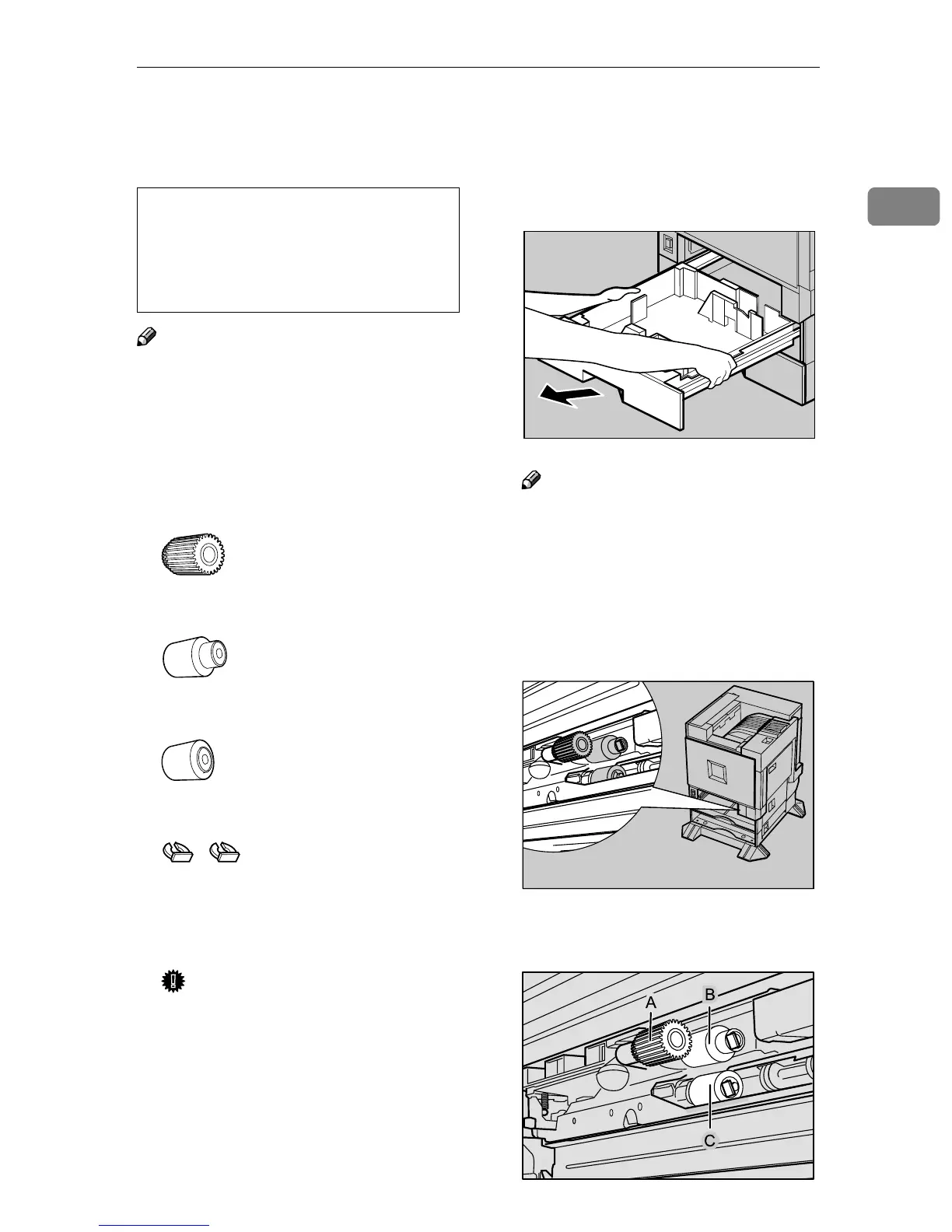 A

B

C