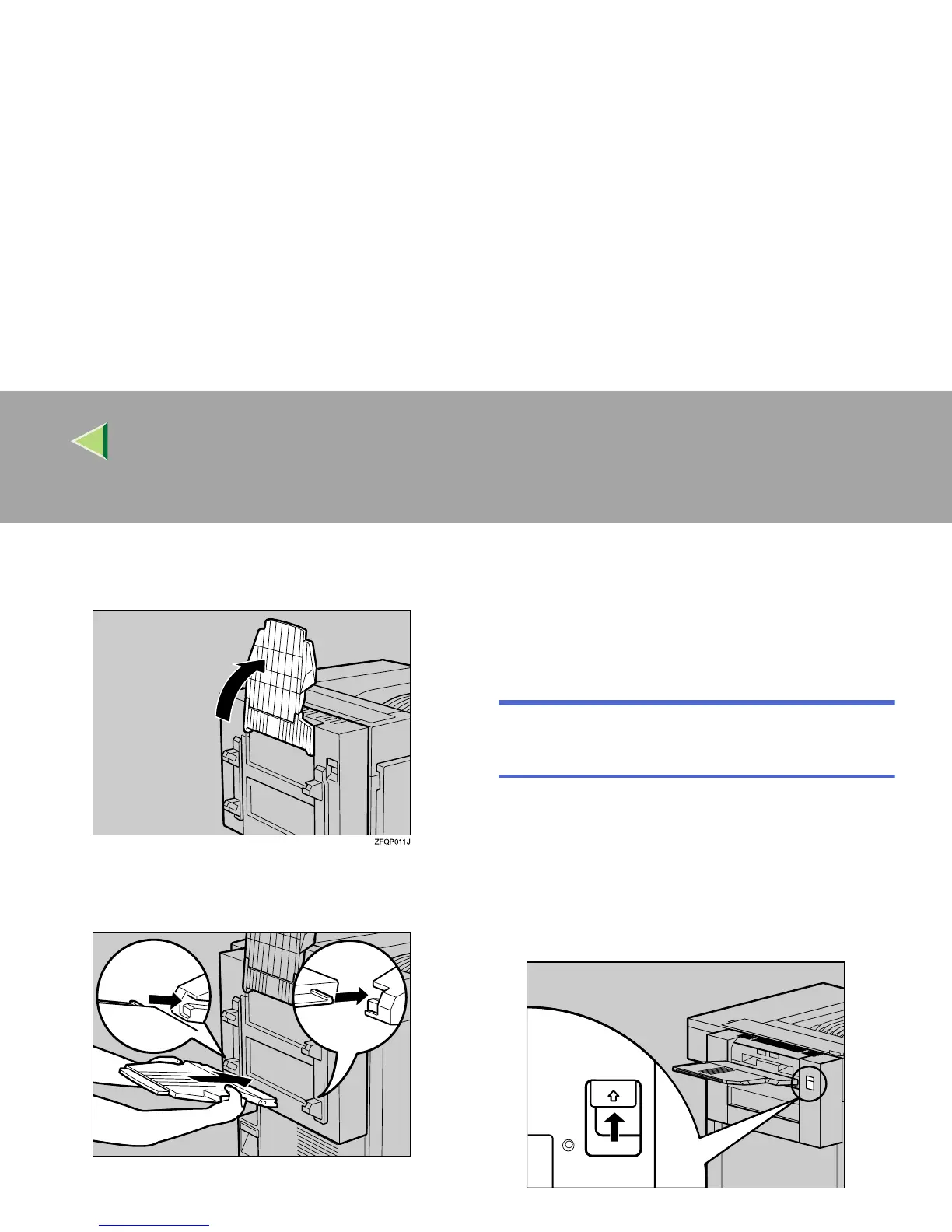 ZFQP011J