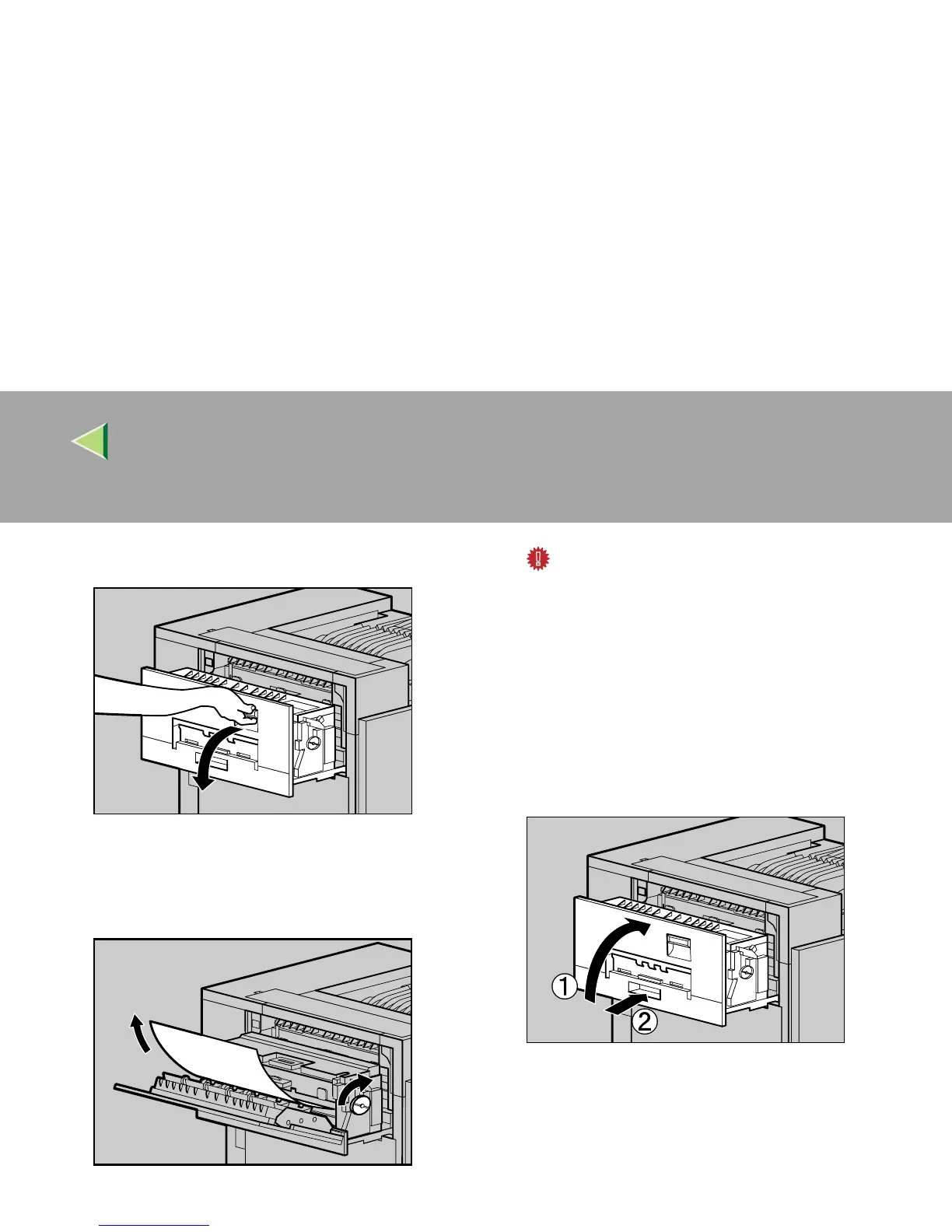 ①

②