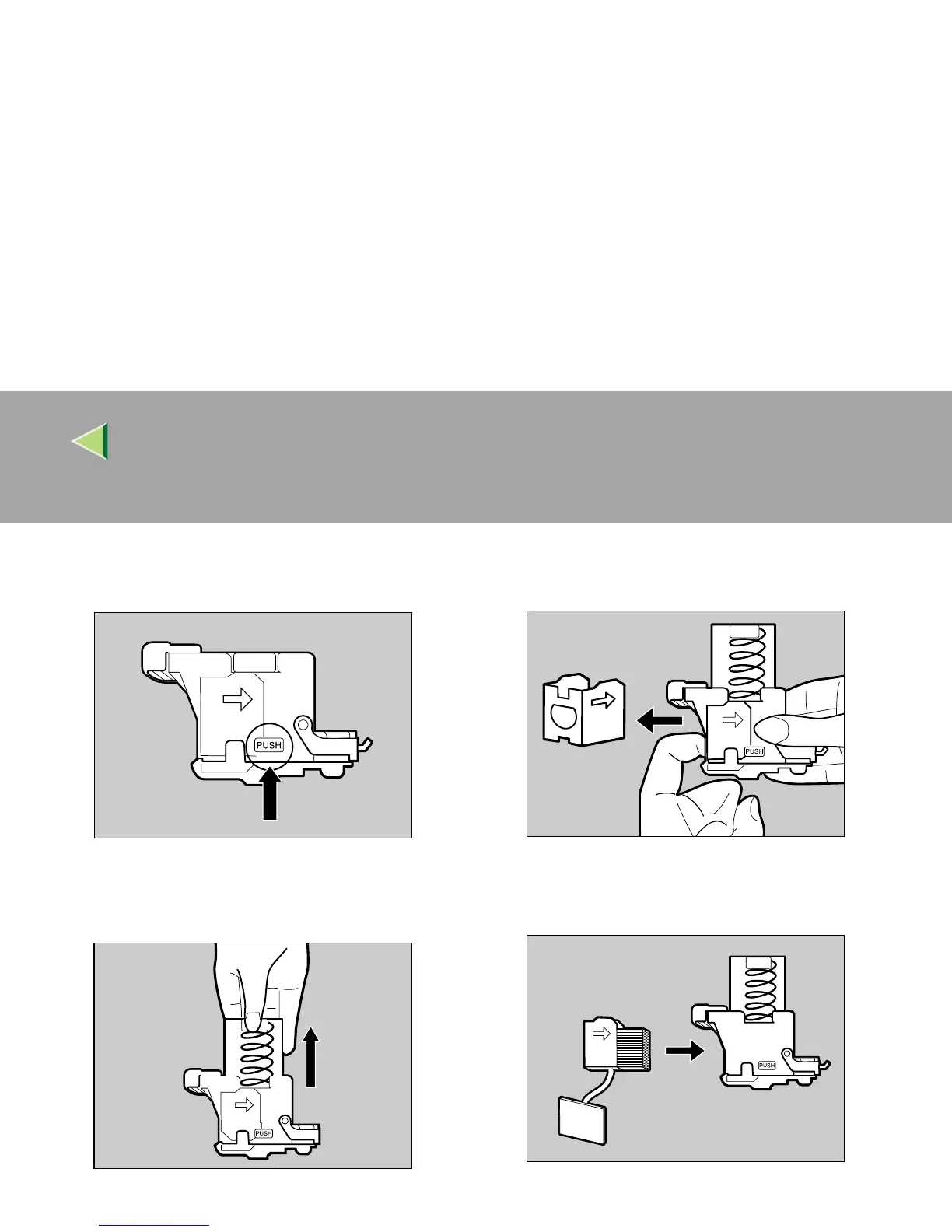 PUSH

PUSH

PUSH

PUSH