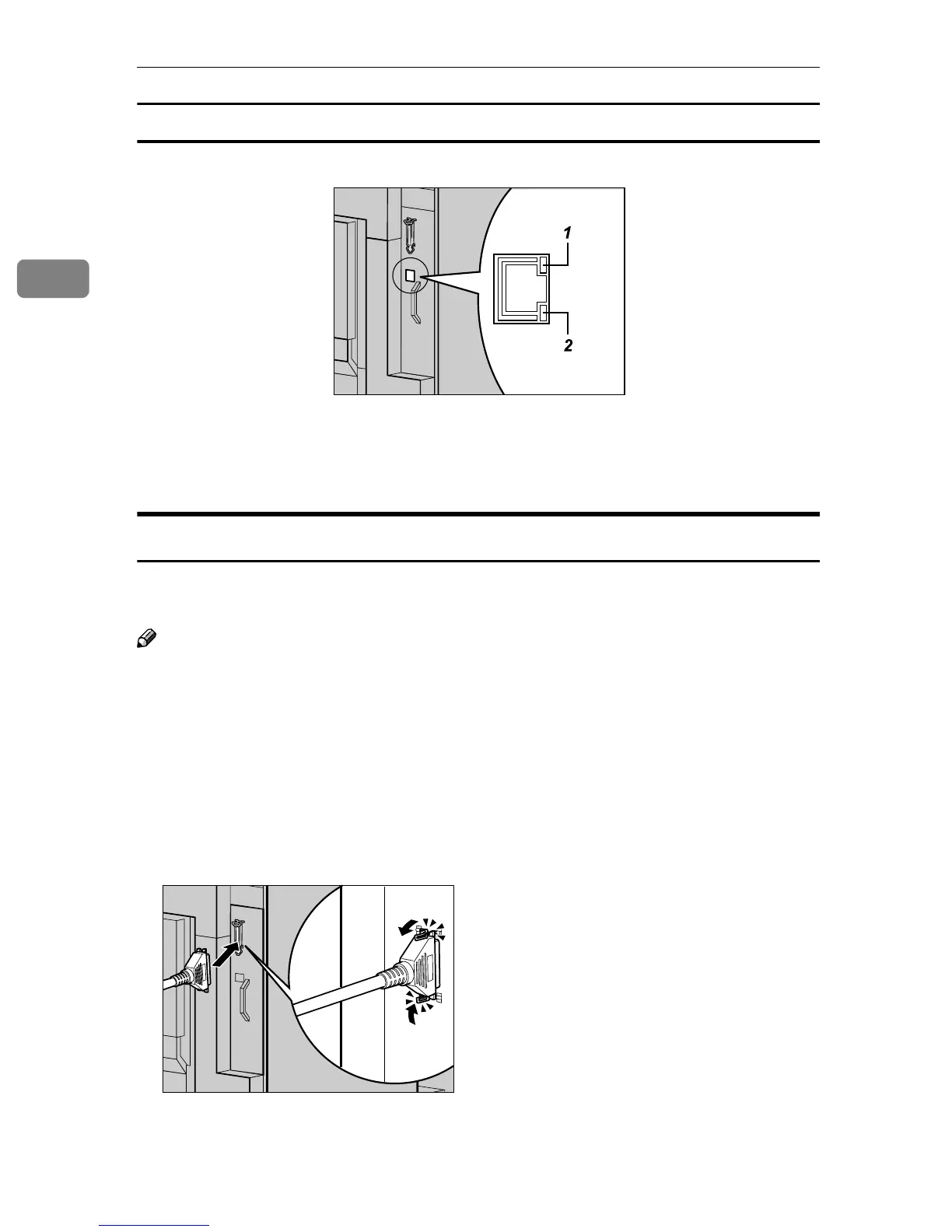 1

2