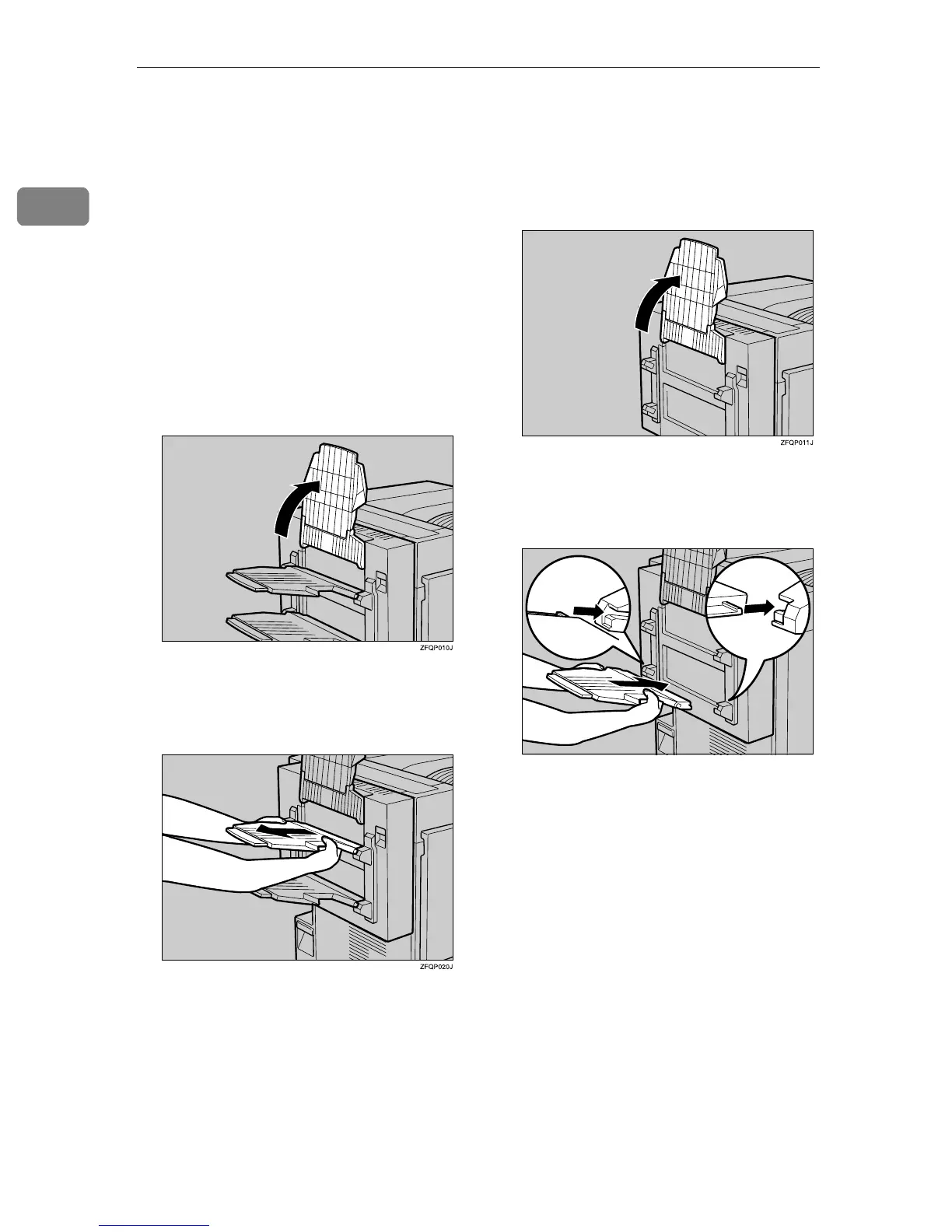 ZFQP010J

ZFQP020J

ZFQP011J