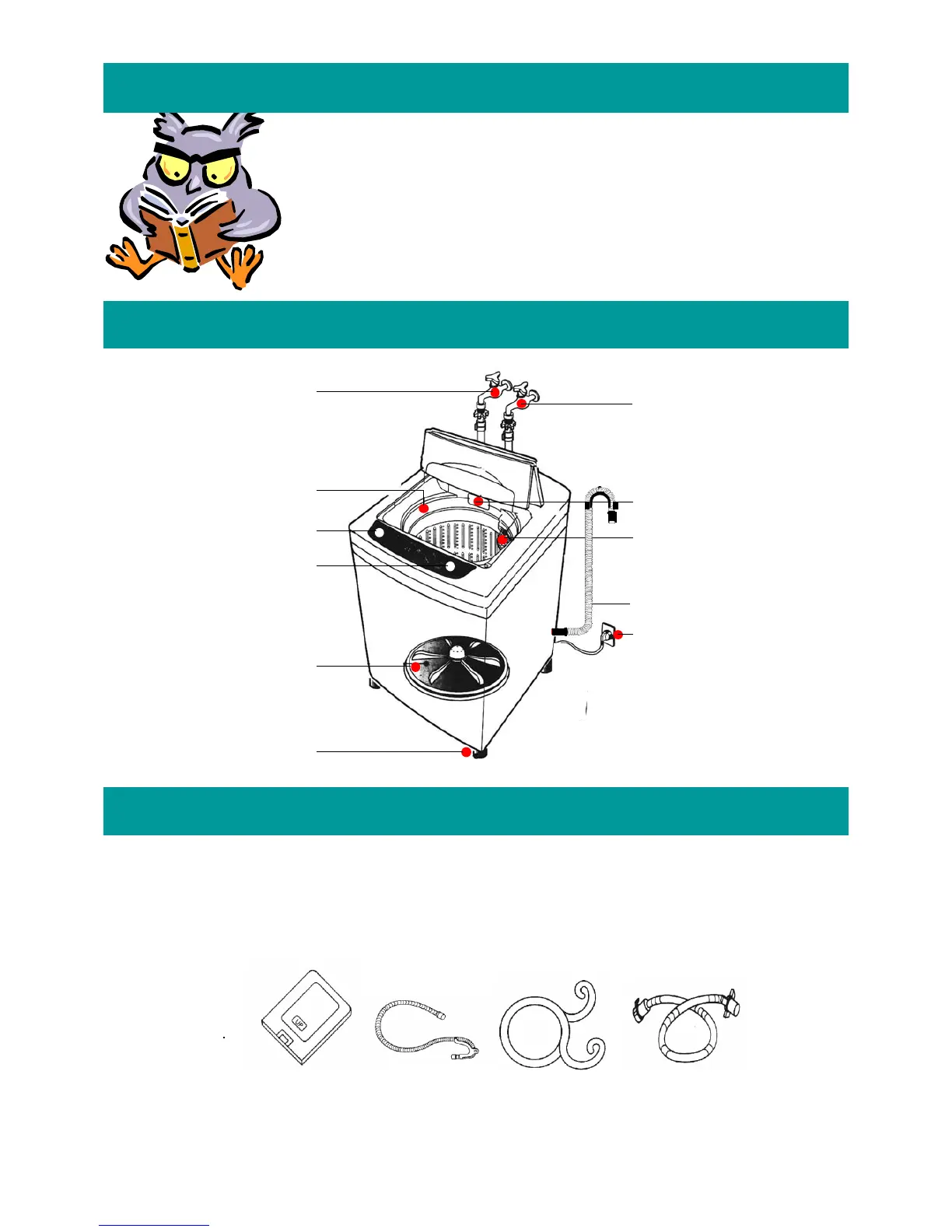 UP