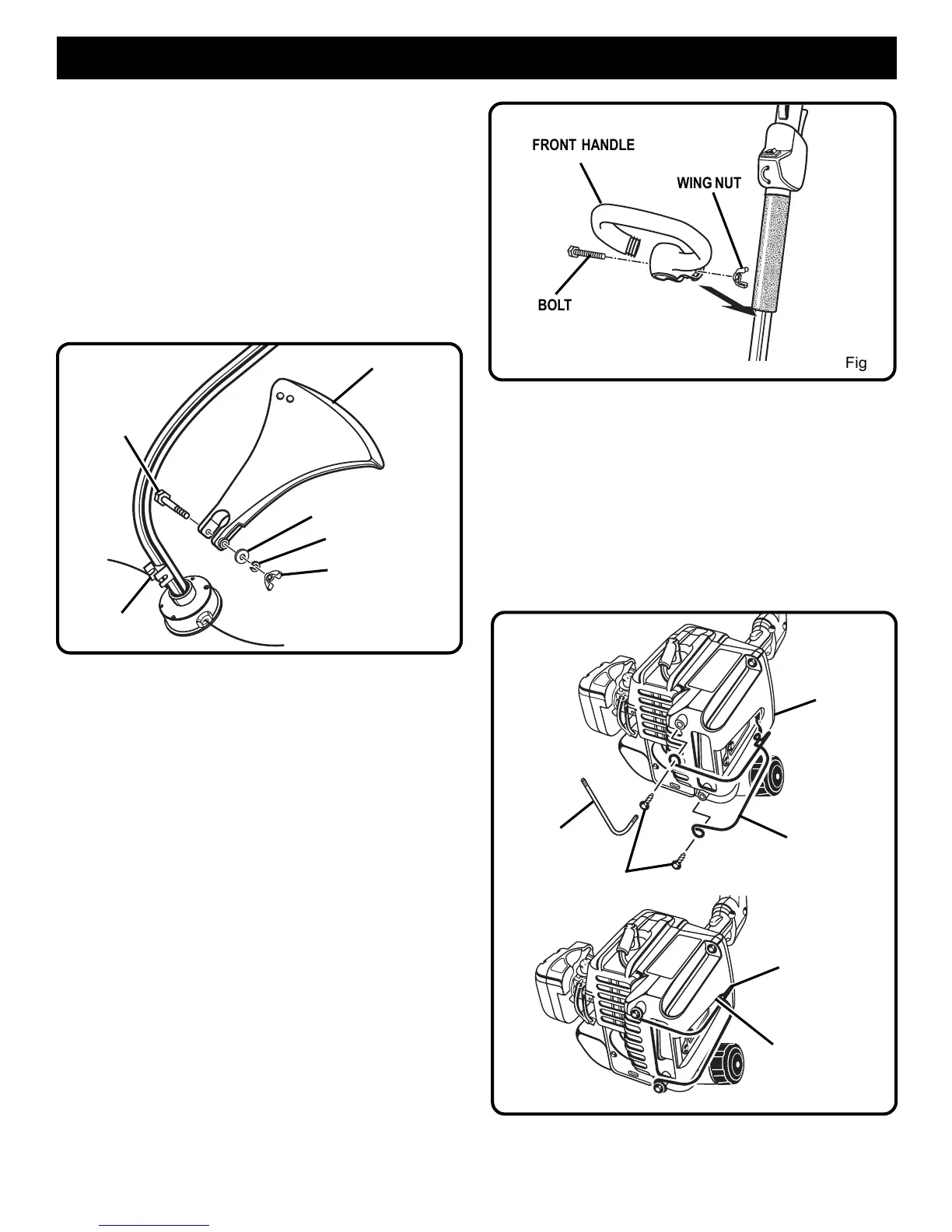 FRONT HANDLE

WING NUT

BOLT

Fig