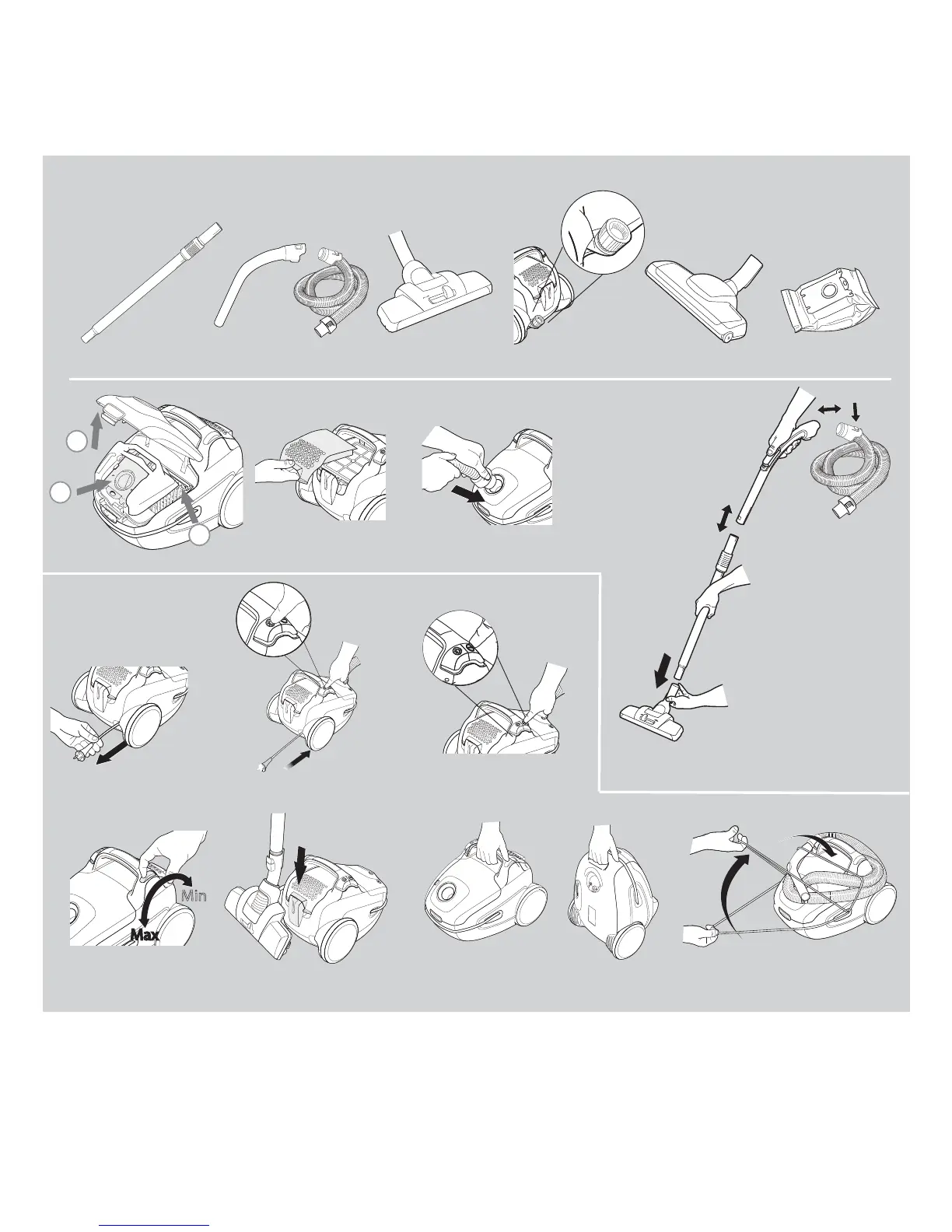 Min
Max