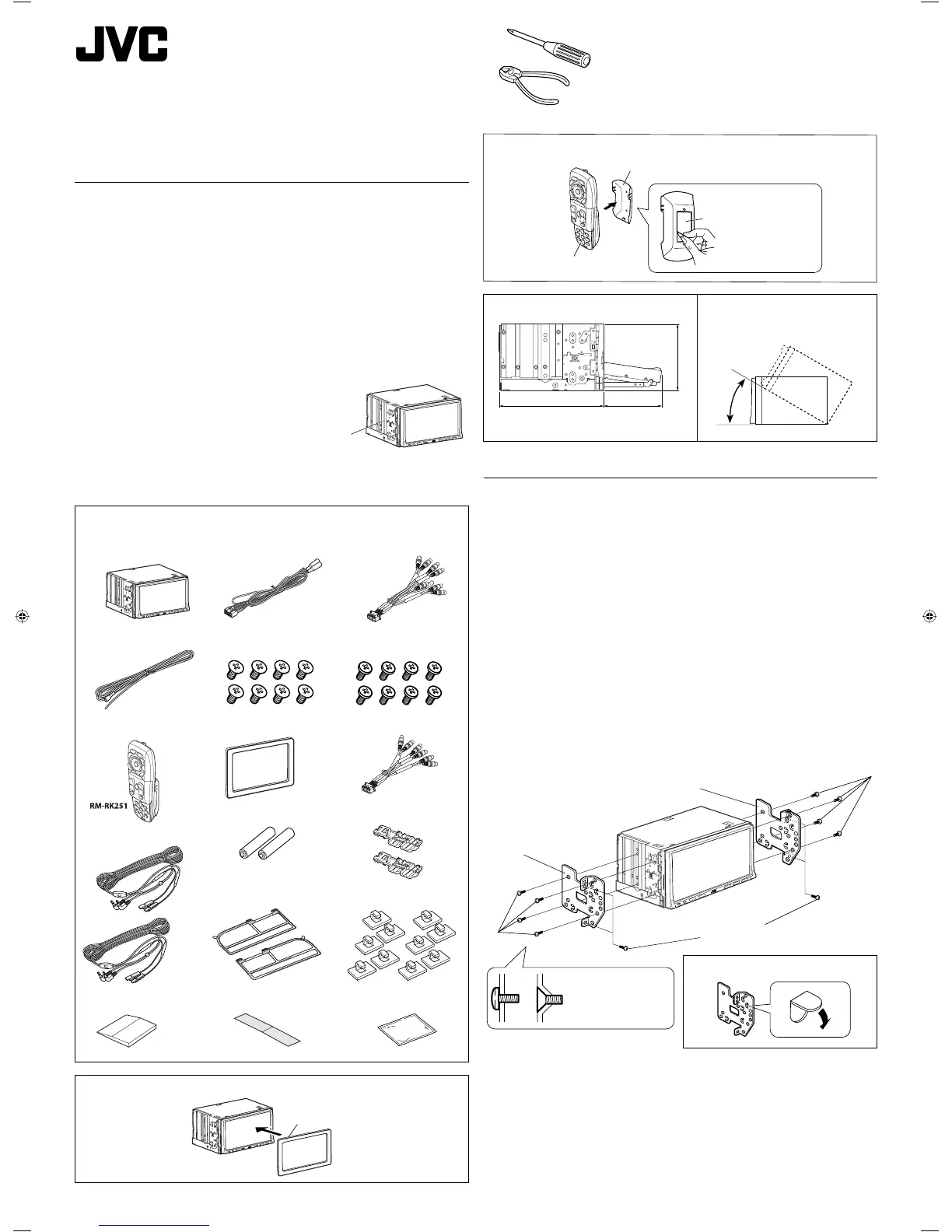 JVC

RM-RK251